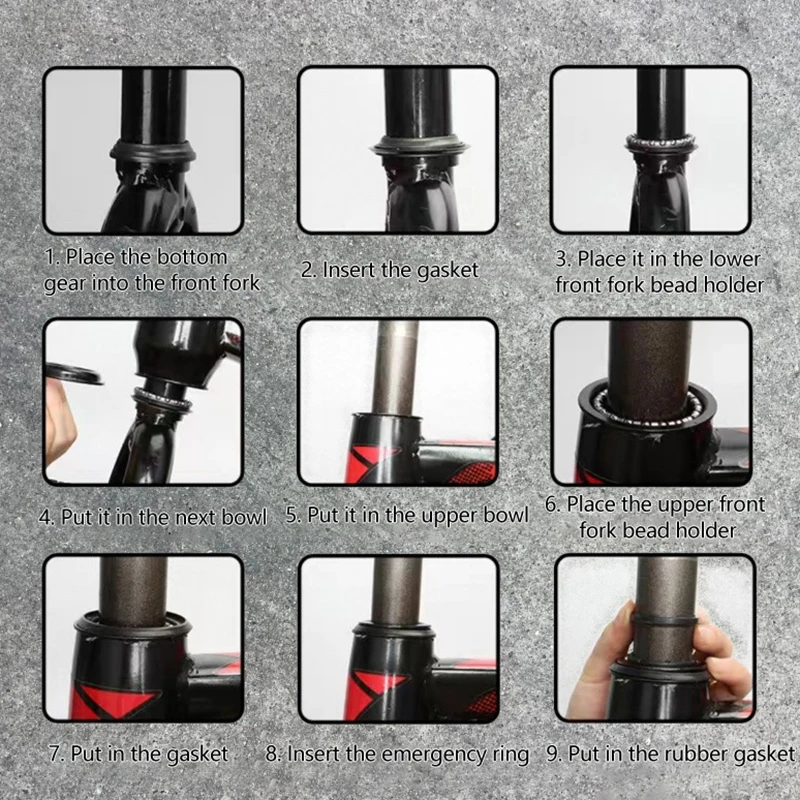 1. Place the bottom gear into the front fork

2. Insert the gasket

3. Place it in the lower front fork bead holder

4. Put it in the next bowl

5. Put it in the upper bowl

6. Place the upper front fork bead holder

7. Put in the gasket

8. Insert the emergency ring

9. Put in the rubber gasket