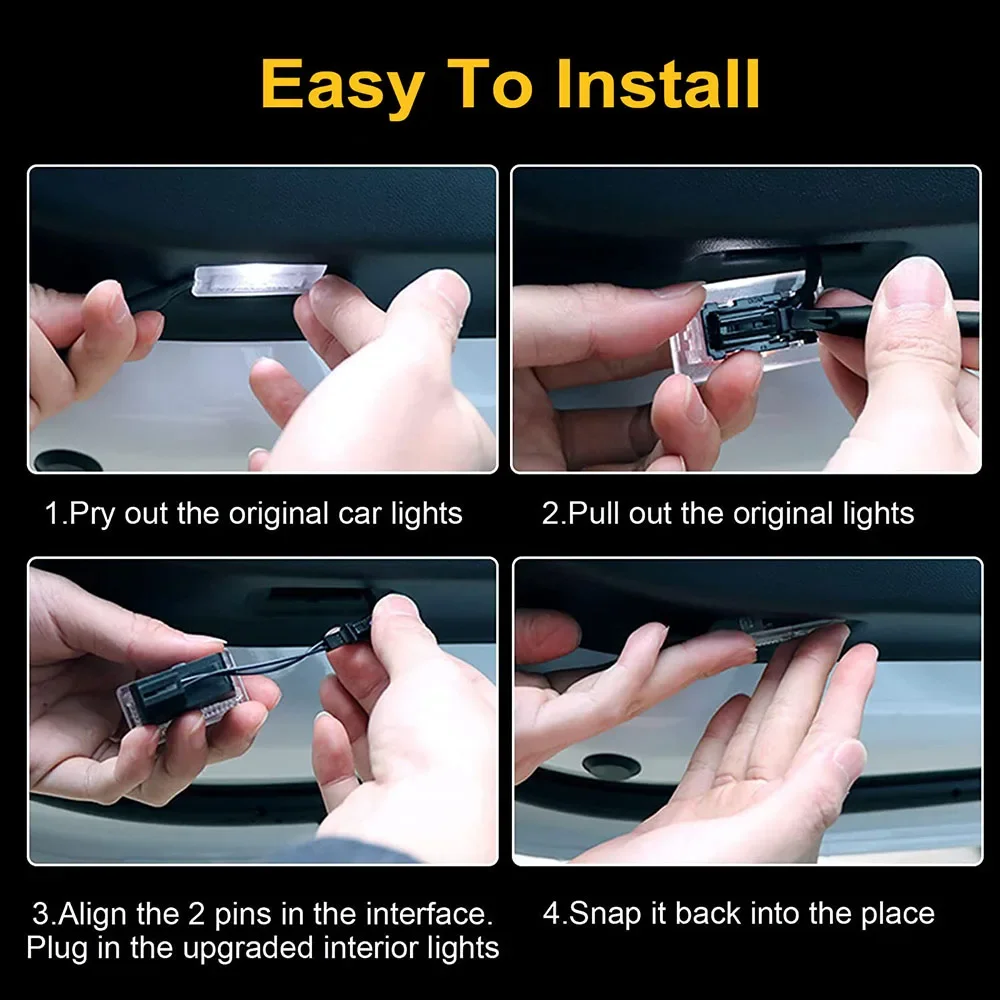 Easy To Install

1.Pry out the original car lights

2.Pull out the original lights

3.Align the 2 pins in the interface. Plug in the upgraded interior lights

4.Snap it back into the place