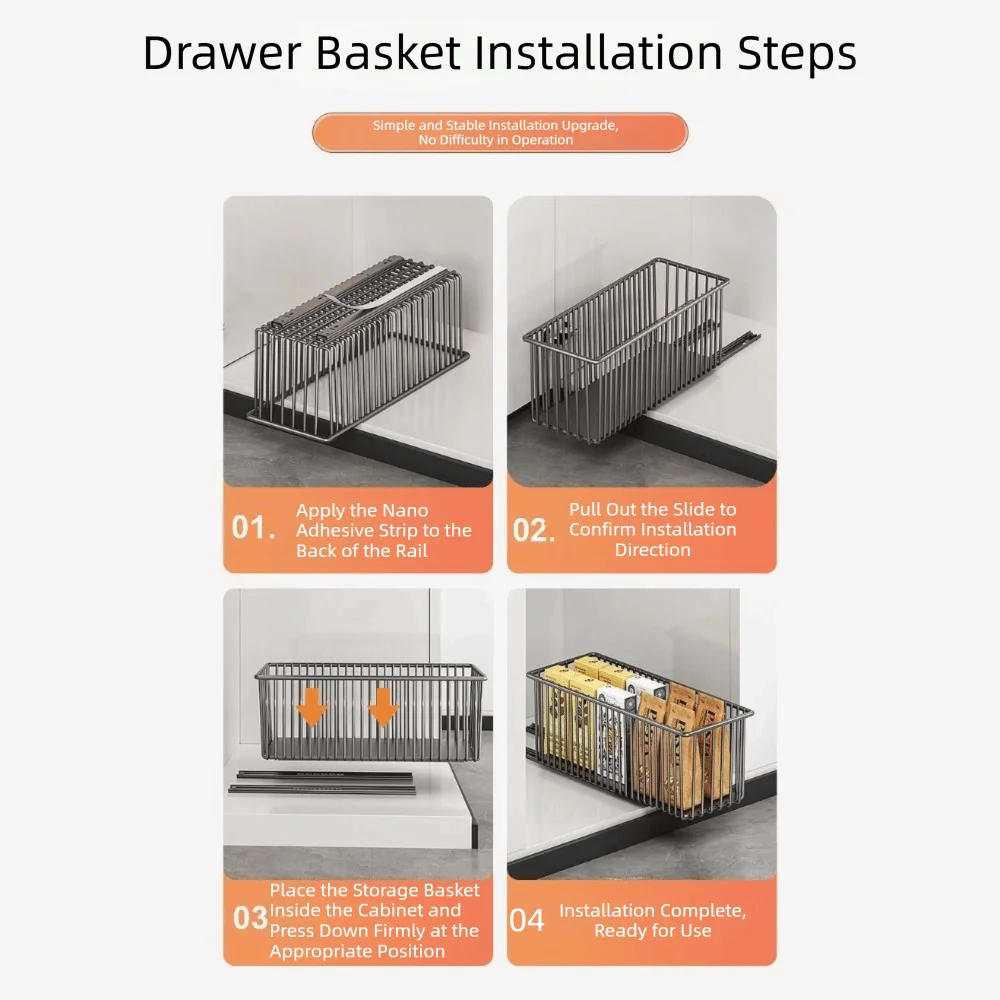 Drawer Basket Installation Steps

Simple and Stable Installation Upgrade,
No Difficulty in Operation

01. Apply the Nano Adhesive Strip to the Back of the Rail

02. Pull Out the Slide to Confirm Installation Direction

03 Place the Storage Basket Inside the Cabinet and Press Down Firmly at the Appropriate Position

04 Installation Complete, Ready for Use