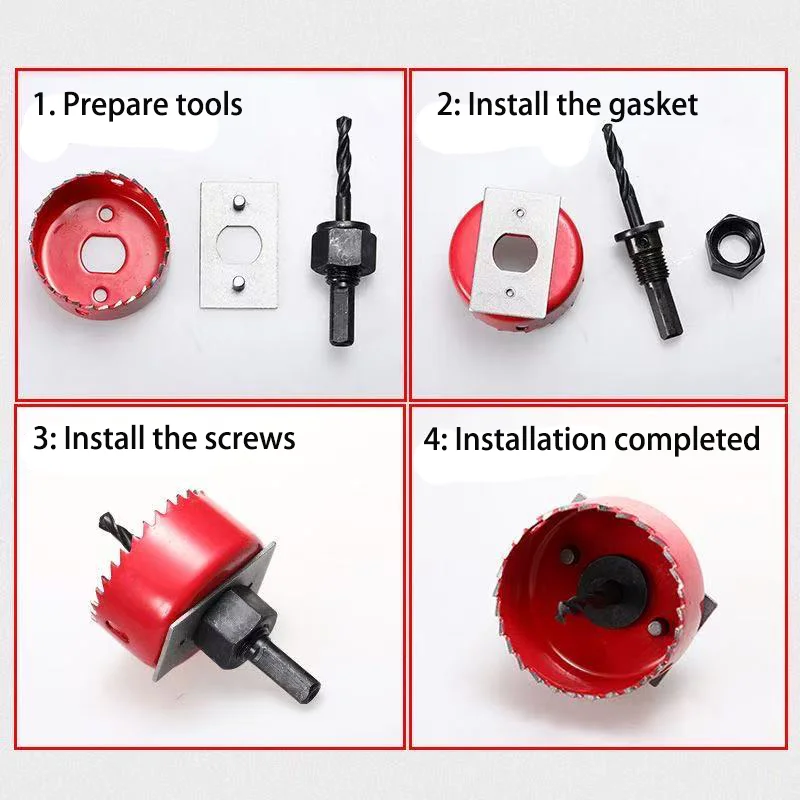 1. Prepare tools

2: Install the gasket

3: Install the screws

4: Installation completed