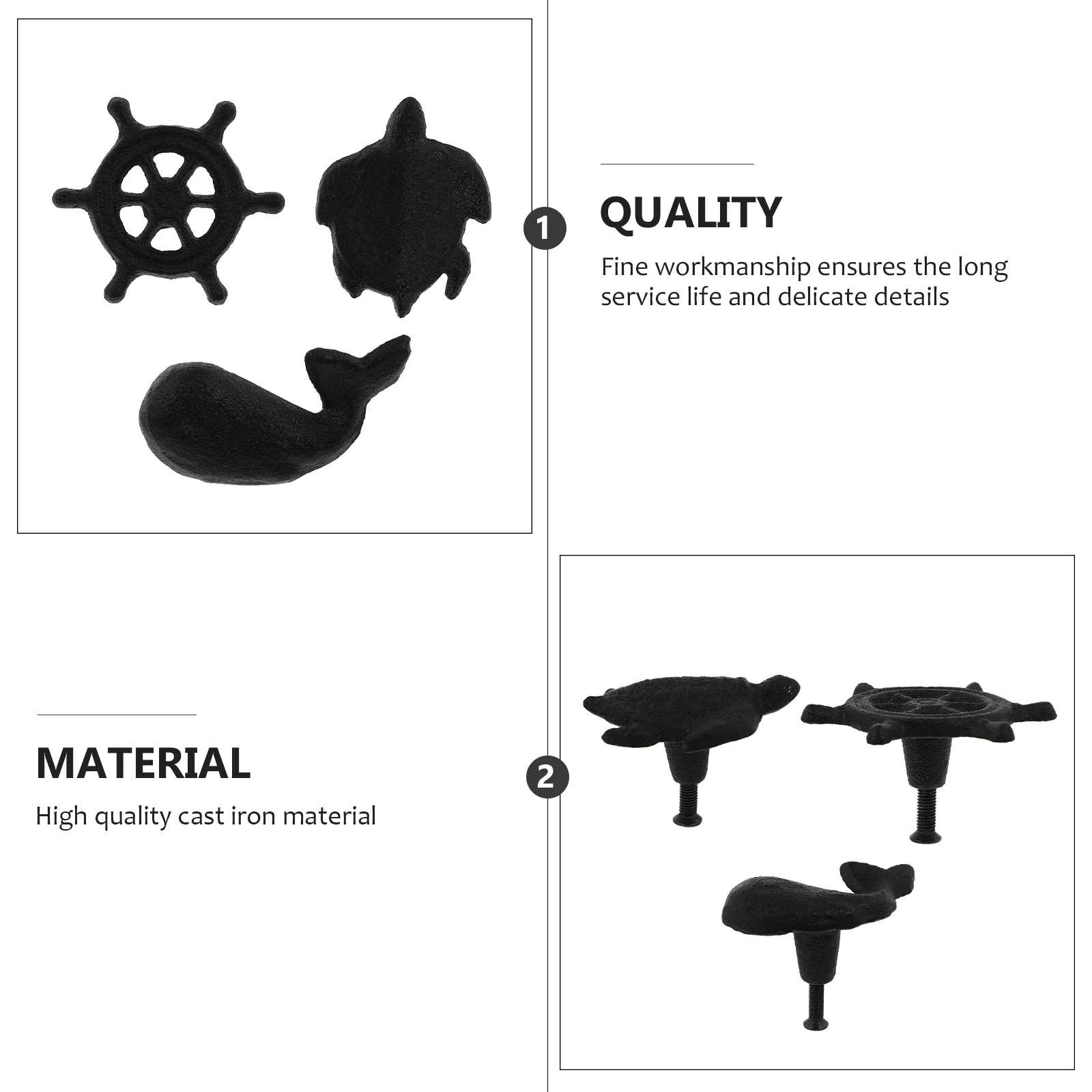 1

QUALITY

Fine workmanship ensures the long service life and delicate details

MATERIAL

High quality cast iron material

2