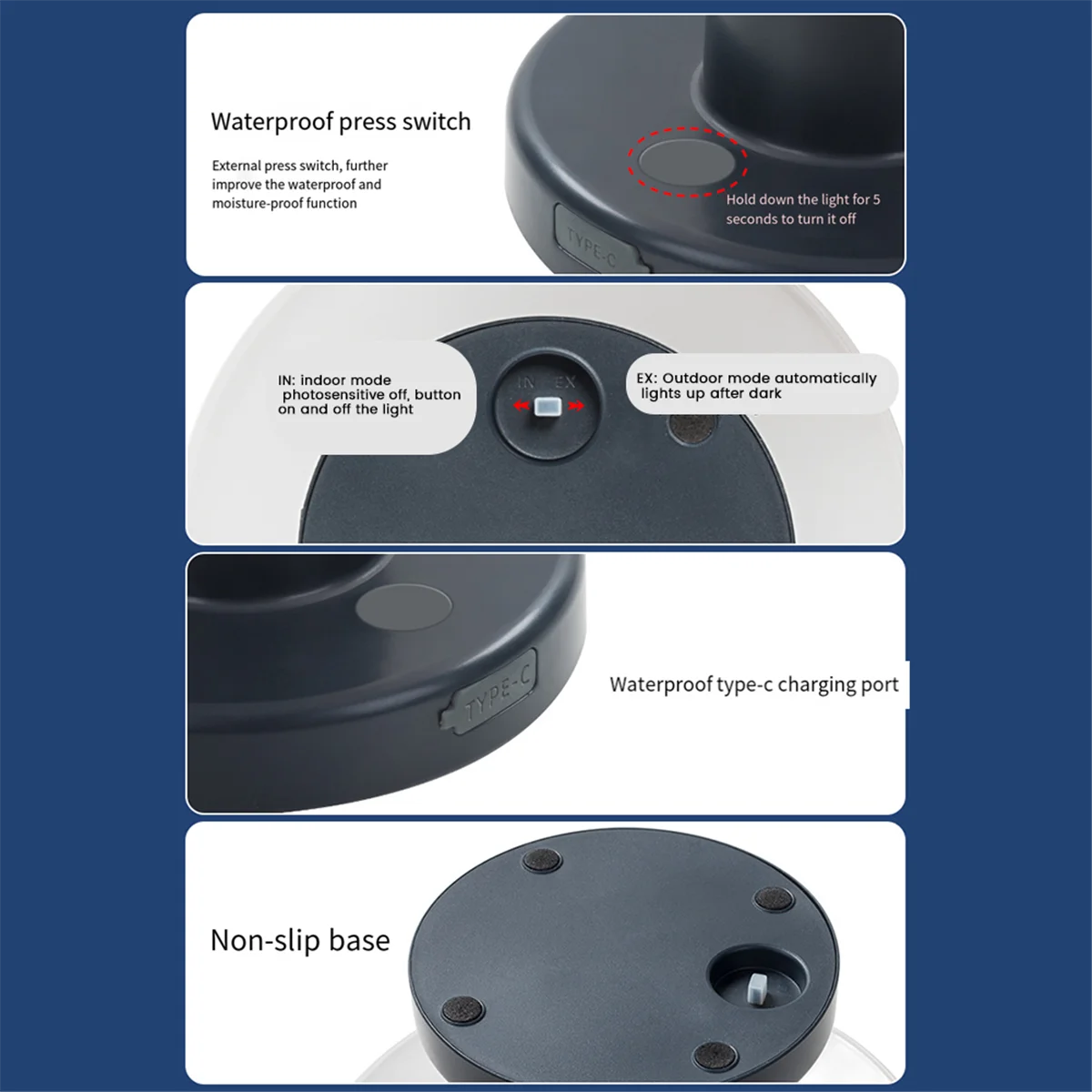 Waterproof press switch

External press switch, further improve the waterproof and moisture-proof function

Hold down the light for 5 seconds to turn it off

TYPE-C

IN: indoor mode photosensitive off, button on and off the light

IN EX

EX: Outdoor mode automatically lights up after dark

TYPE-C

Waterproof type-c charging port

Non-slip base