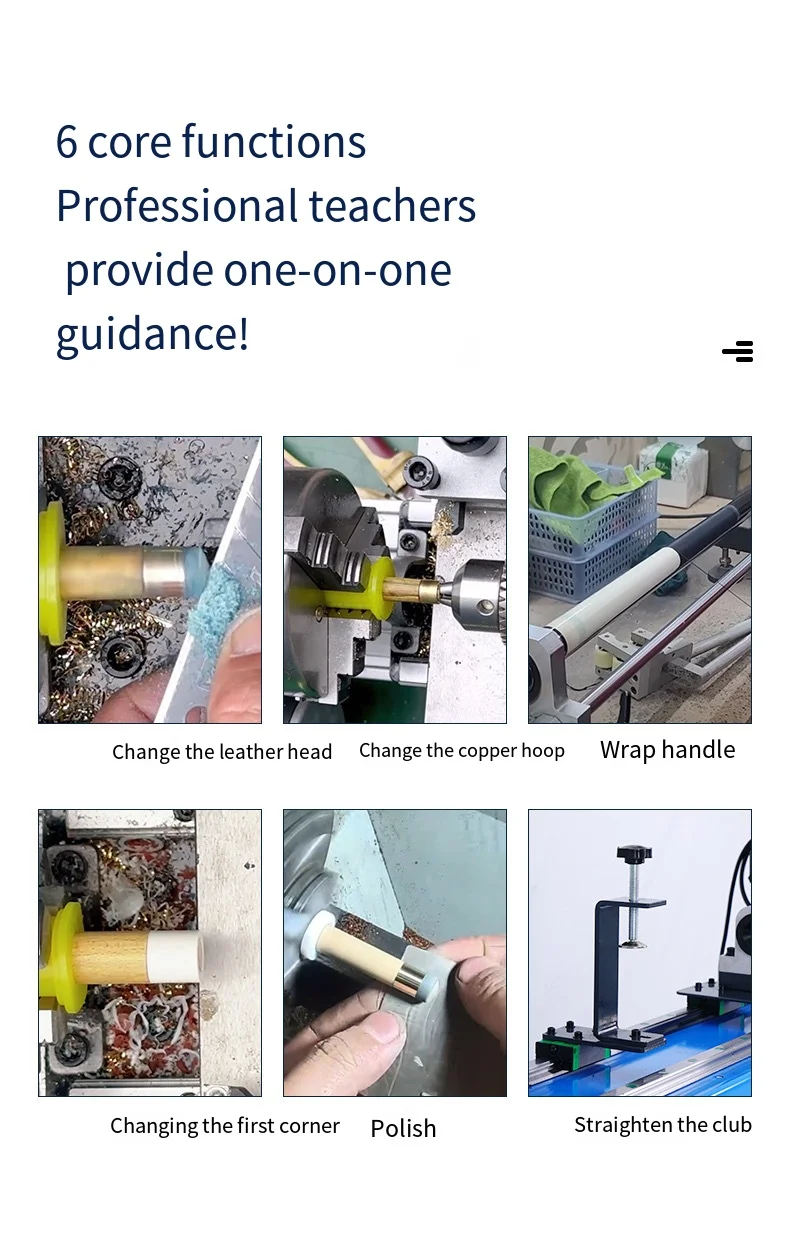 6 core functions
Professional teachers provide one-on-one guidance!

Change the leather head

Change the copper hoop

Wrap handle

Changing the first corner

Polish

Straighten the club