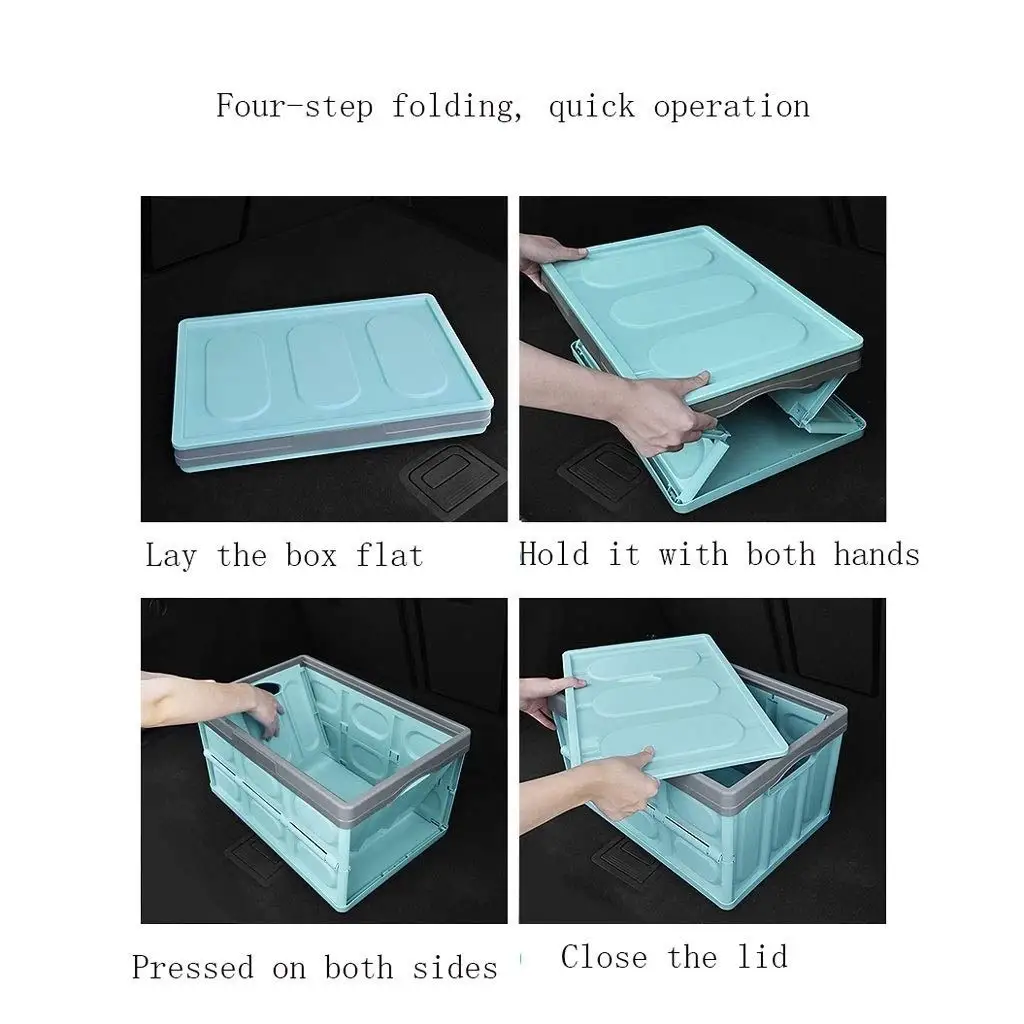 Four-step folding, quick operation

Lay the box flat

Hold it with both hands

Pressed on both sides

Close the lid