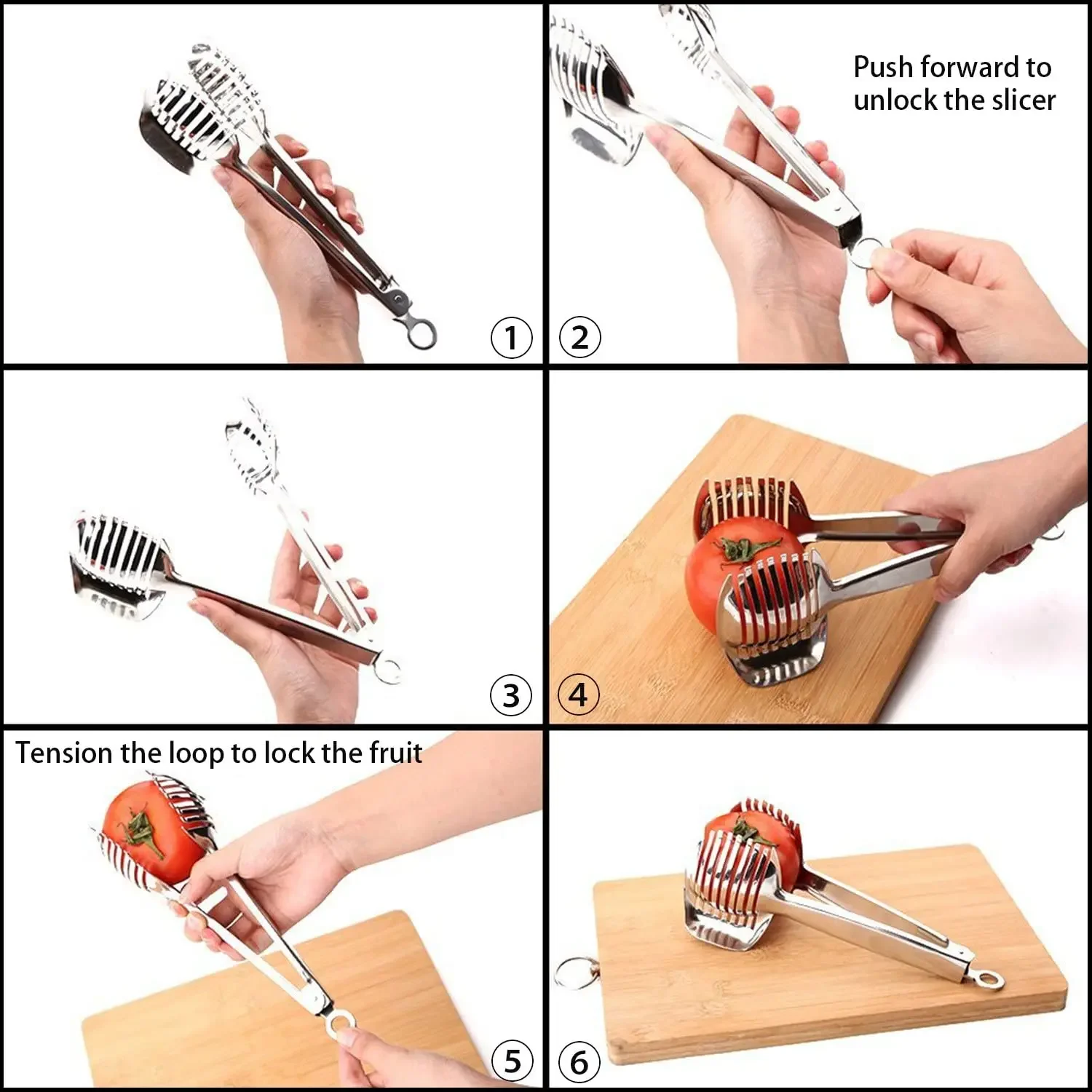 ①

Push forward to unlock the slicer

②

③

④

Tension the loop to lock the fruit

⑤

⑥