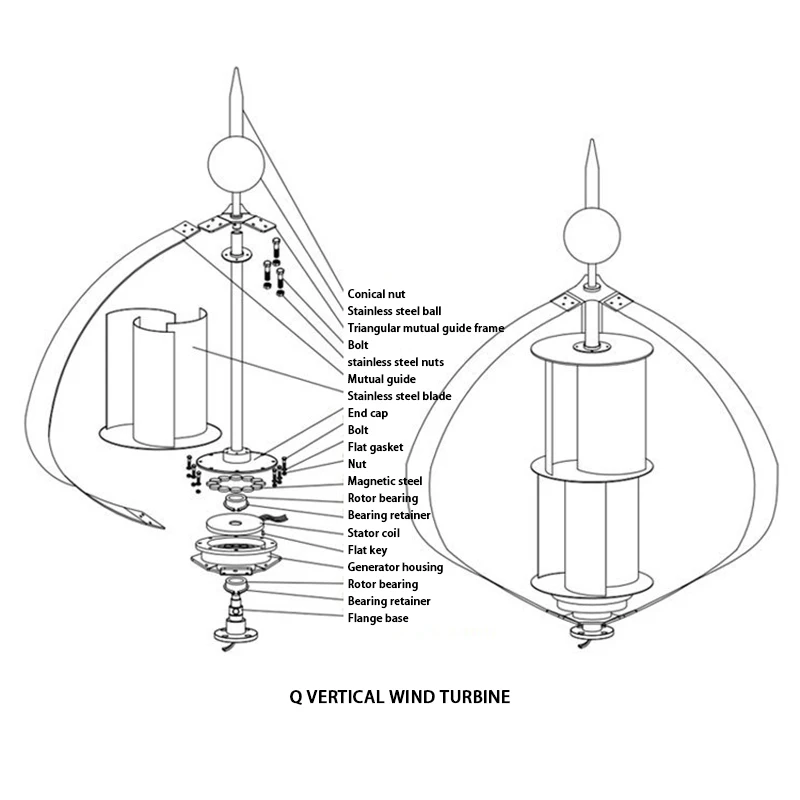 Conical nut
Stainless steel ball
Triangular mutual guide frame
Bolt
stainless steel nuts
Mutual guide
Stainless steel blade
End cap
Bolt
Flat gasket
Nut
Magnetic steel
Rotor bearing
Bearing retainer
Stator coil
Flat key
Generator housing
Rotor bearing
Bearing retainer
Flange base

Q VERTICAL WIND TURBINE