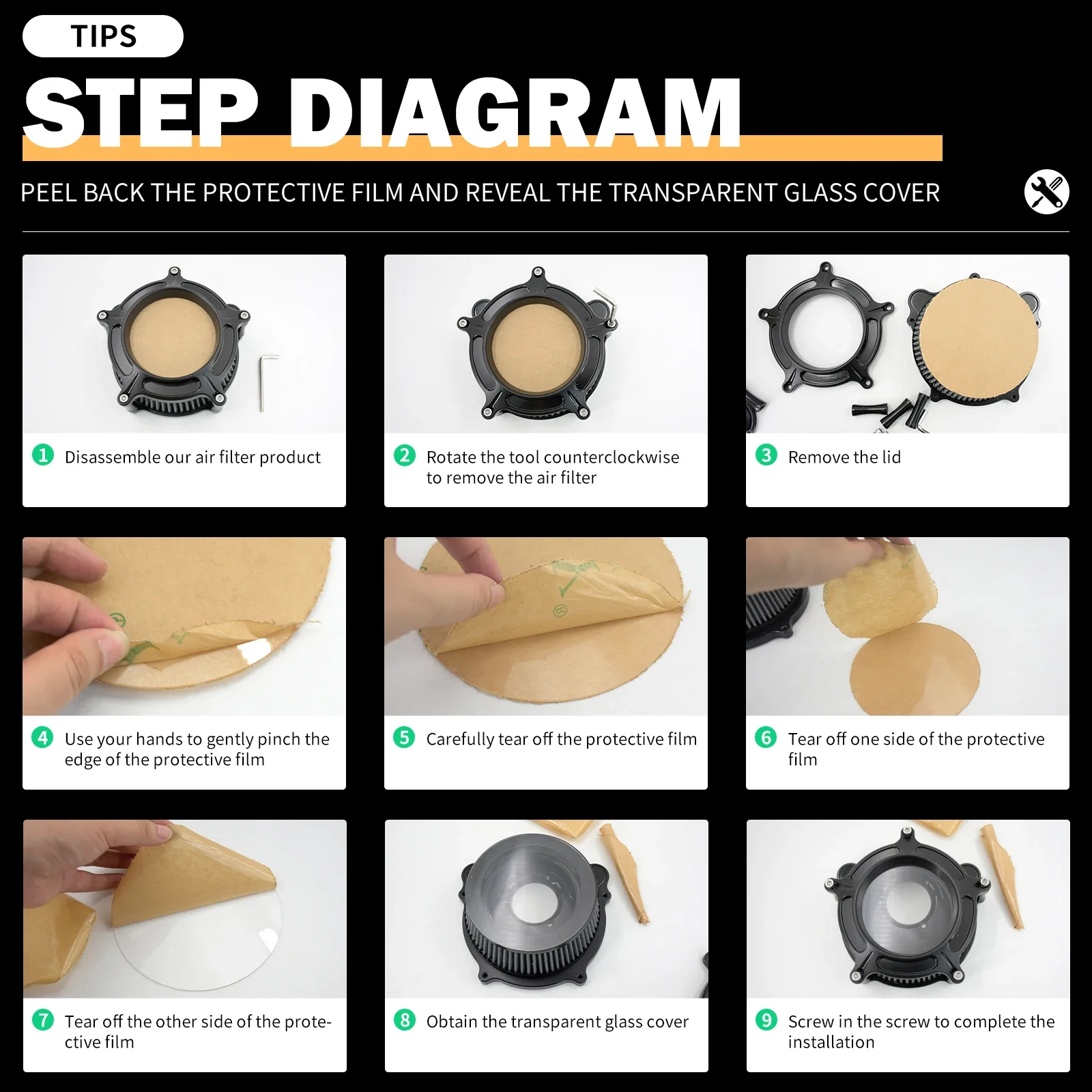 TIPS

STEP DIAGRAM

PEEL BACK THE PROTECTIVE FILM AND REVEAL THE TRANSPARENT GLASS COVER

1 Disassemble our air filter product

2 Rotate the tool counterclockwise to remove the air filter

3 Remove the lid

4 Use your hands to gently pinch the edge of the protective film

5 Carefully tear off the protective film

6 Tear off one side of the protective film

7 Tear off the other side of the protective film

8 Obtain the transparent glass cover

9 Screw in the screw to complete the installation