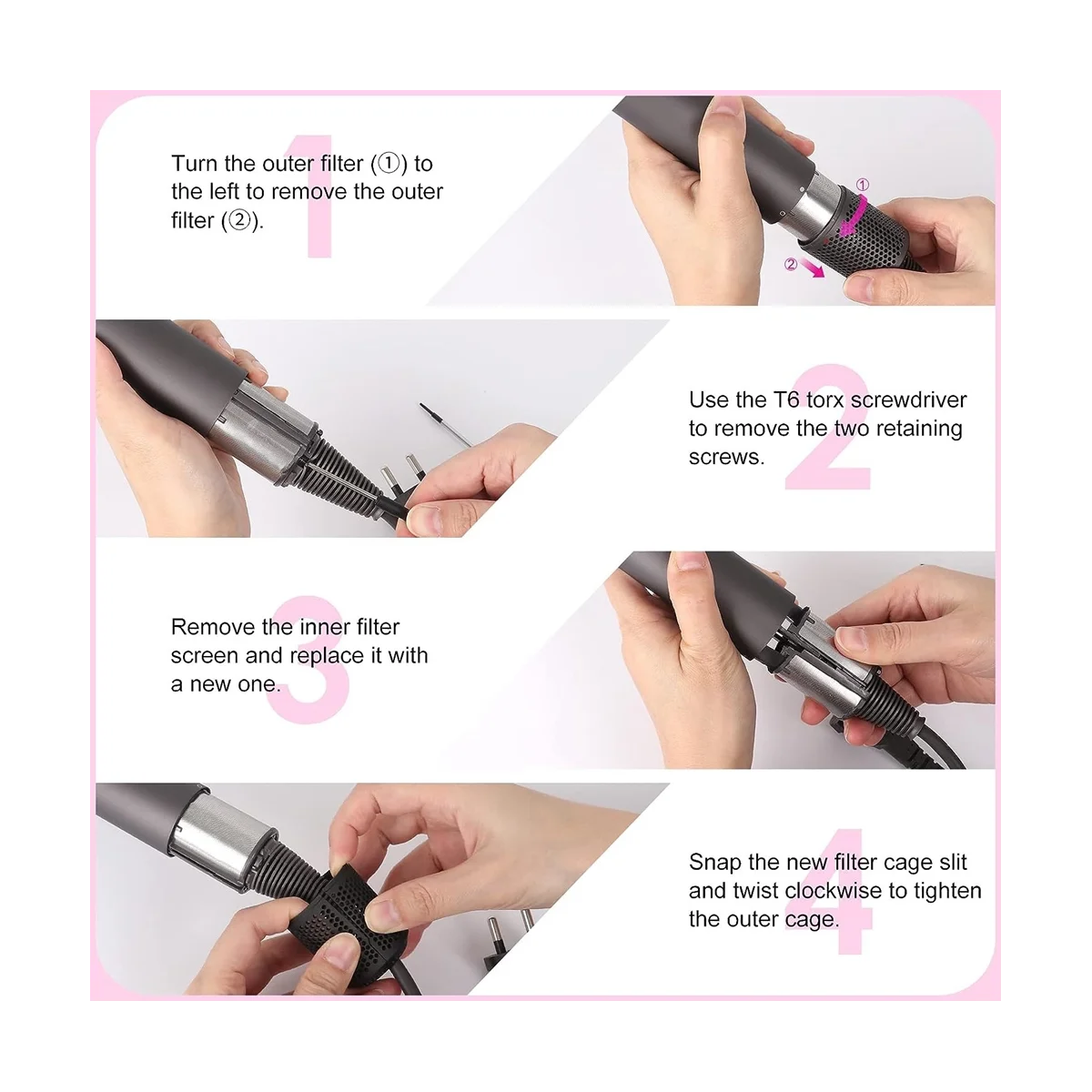 1

Turn the outer filter (①) to the left to remove the outer filter (②).

①

②

2

Use the T6 torx screwdriver to remove the two retaining screws.

3

Remove the inner filter screen and replace it with a new one.

4

Snap the new filter cage slit and twist clockwise to tighten the outer cage.