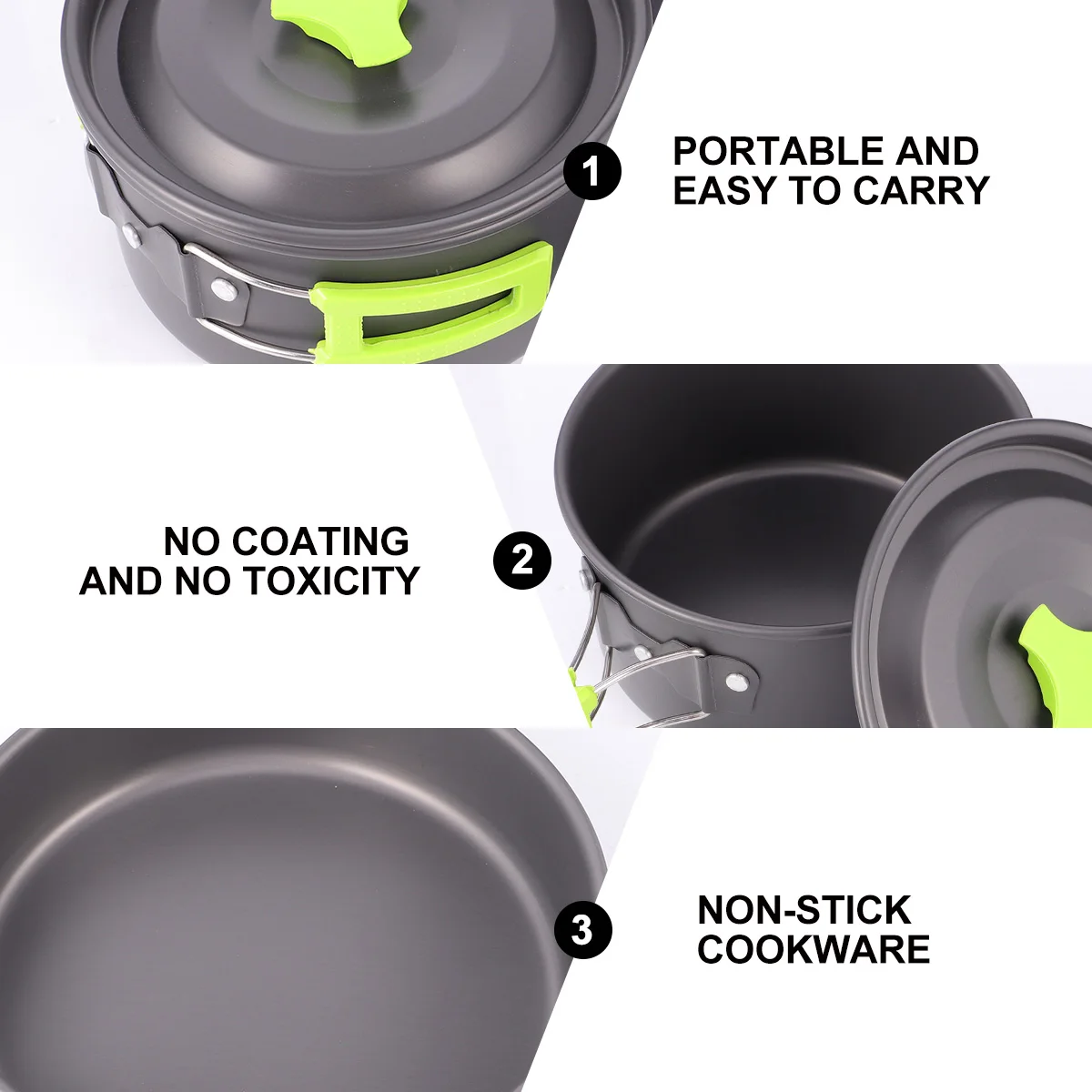 1

PORTABLE AND EASY TO CARRY

NO COATING AND NO TOXICITY

2

3

NON-STICK COOKWARE