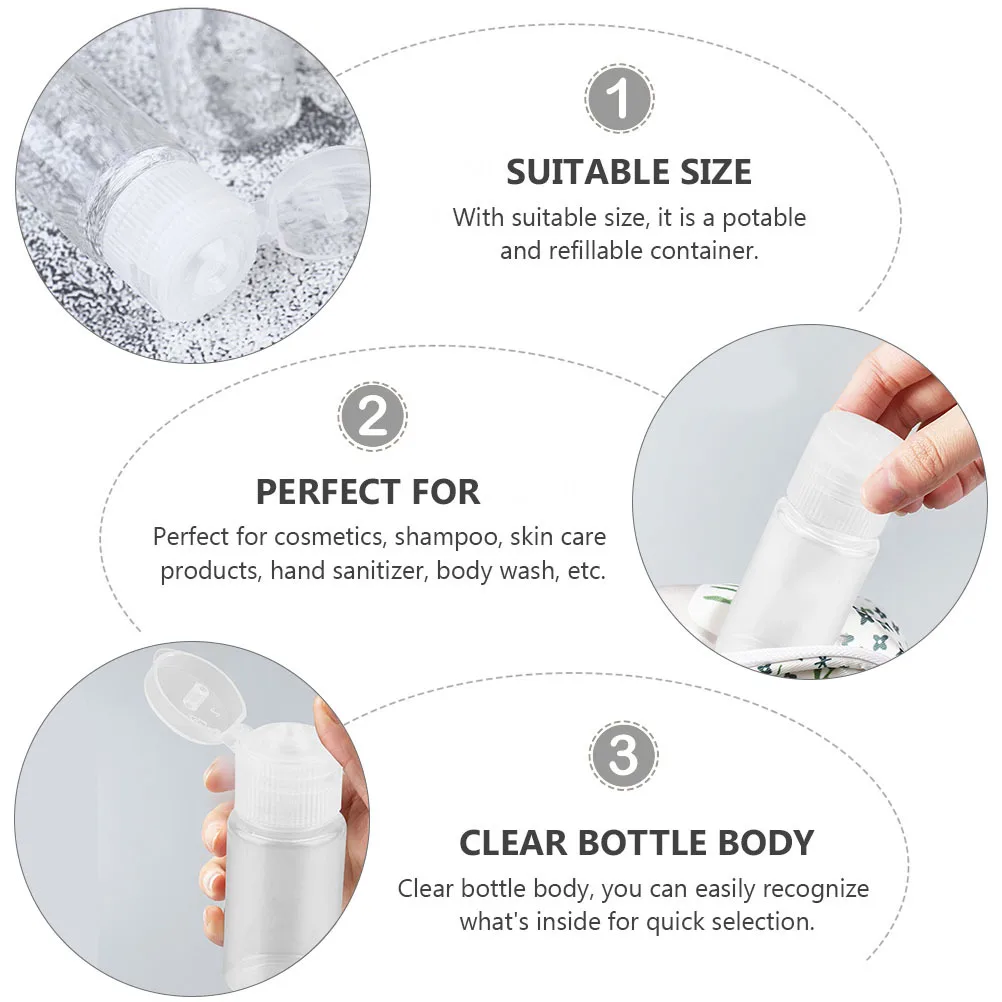 1

SUITABLE SIZE

With suitable size, it is a potable and refillable container.

2

PERFECT FOR

Perfect for cosmetics, shampoo, skin care products, hand sanitizer, body wash, etc.

3

CLEAR BOTTLE BODY

Clear bottle body, you can easily recognize what's inside for quick selection.