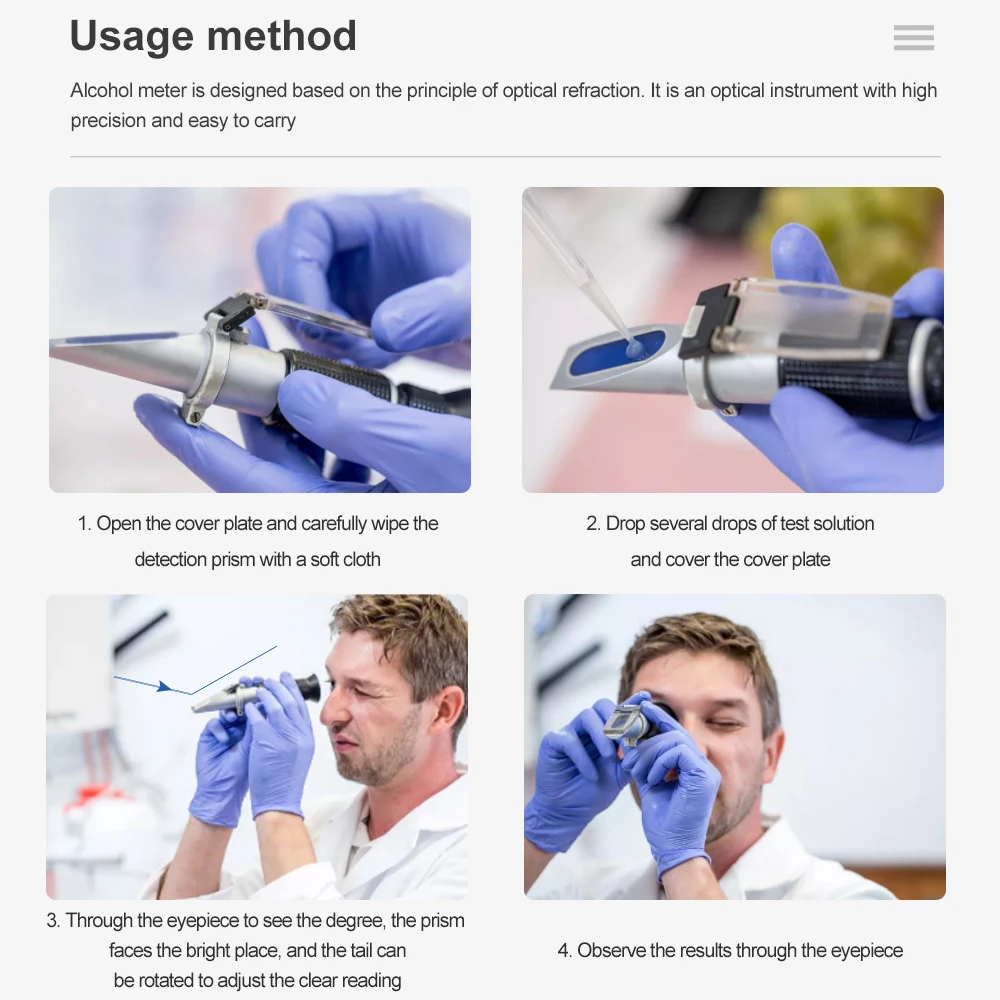 Usage method

Alcohol meter is designed based on the principle of optical refraction. It is an optical instrument with high precision and easy to carry

1. Open the cover plate and carefully wipe the detection prism with a soft cloth

2. Drop several drops of test solution and cover the cover plate

3. Through the eyepiece to see the degree, the prism faces the bright place, and the tail can be rotated to adjust the clear reading

4. Observe the results through the eyepiece