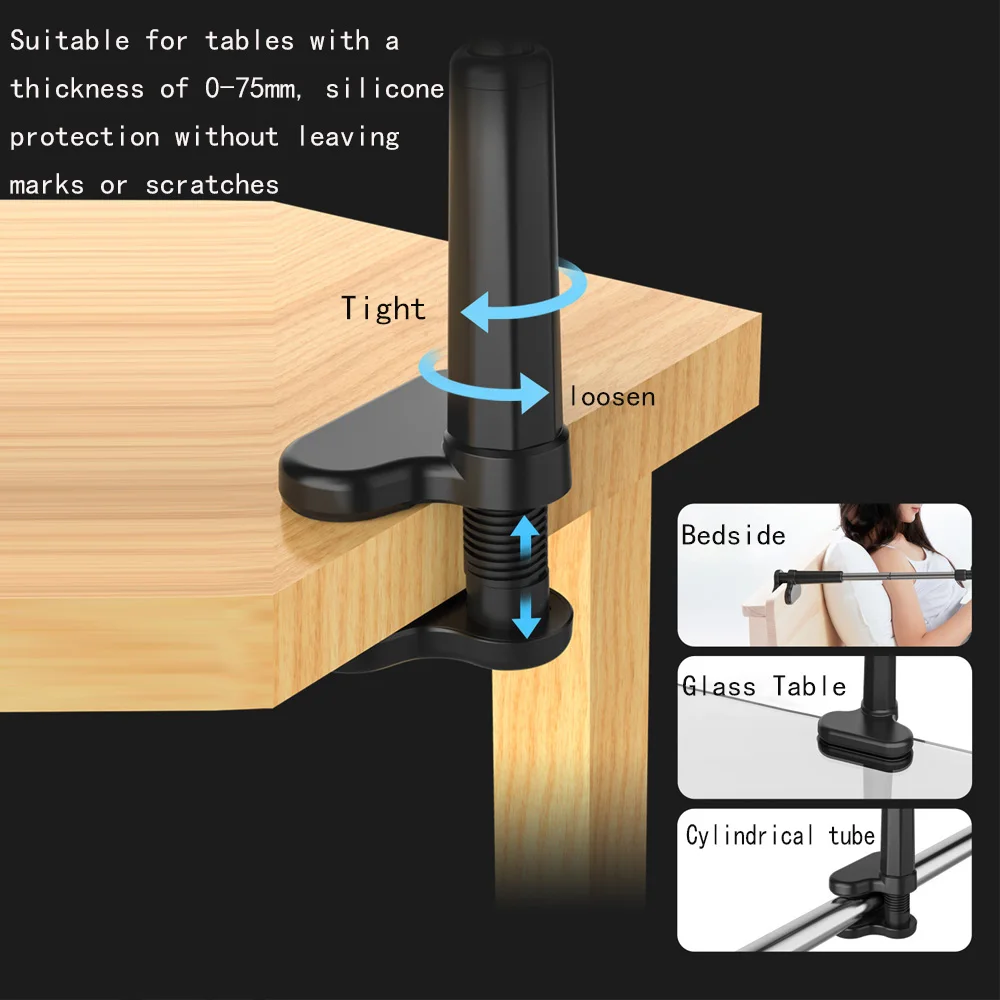 Suitable for tables with a thickness of 0-75mm, silicone protection without leaving marks or scratches

Tight

loosen

Bedside

Glass Table

Cylindrical tube