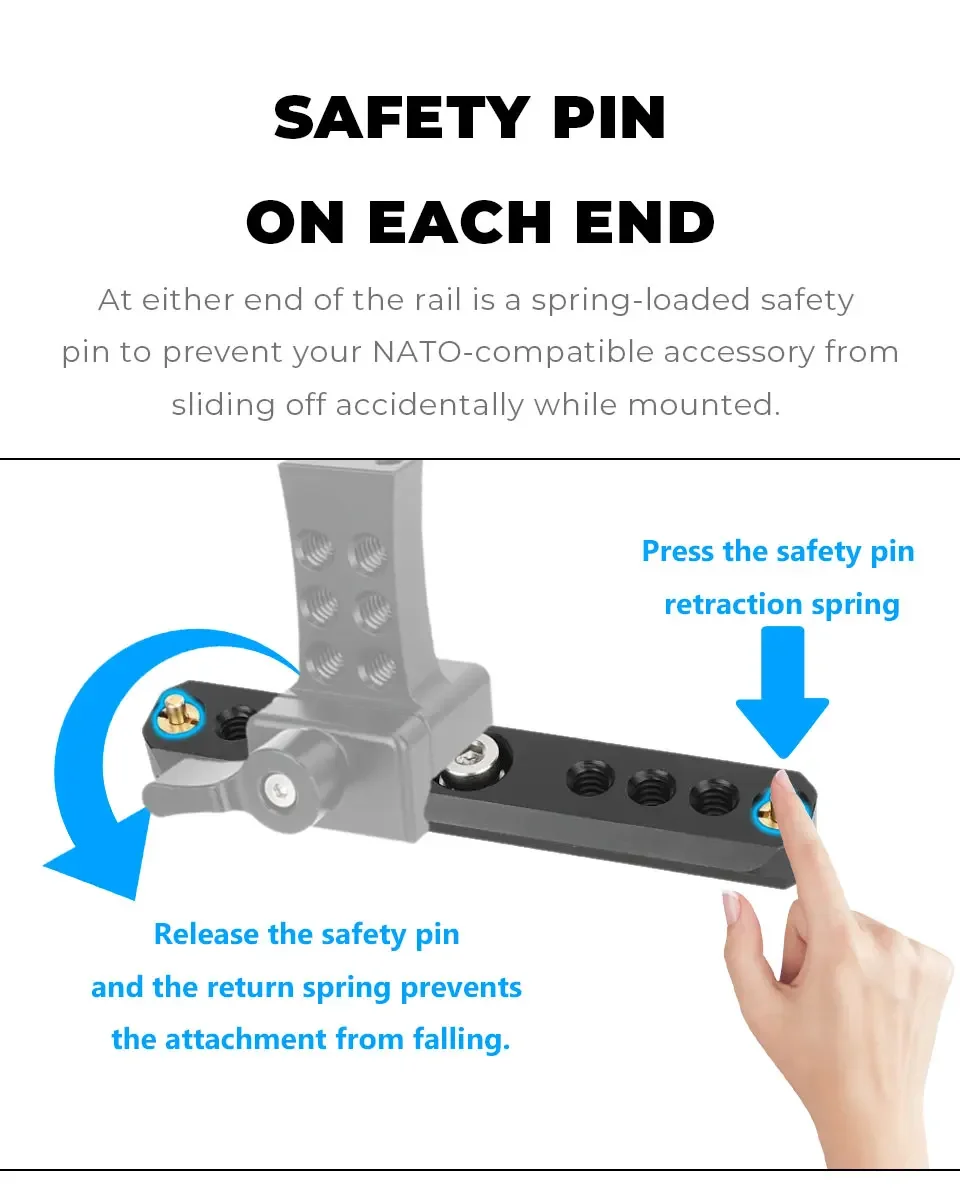 SAFETY PIN
ON EACH END

At either end of the rail is a spring-loaded safety pin to prevent your NATO-compatible accessory from sliding off accidentally while mounted.

Press the safety pin retraction spring

Release the safety pin and the return spring prevents the attachment from falling.