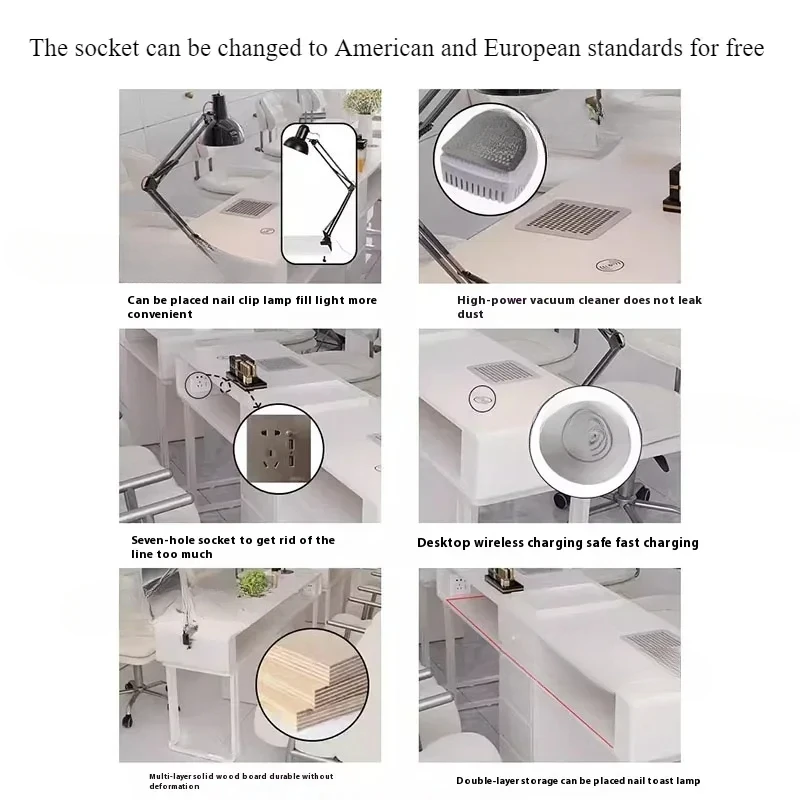 The socket can be changed to American and European standards for free

Can be placed nail clip lamp fill light more convenient

High-power vacuum cleaner does not leak dust

Seven-hole socket to get rid of the line too much

Desktop wireless charging safe fast charging

Multi-layer solid wood board durable without deformation

Double-layer storage can be placed nail toast lamp