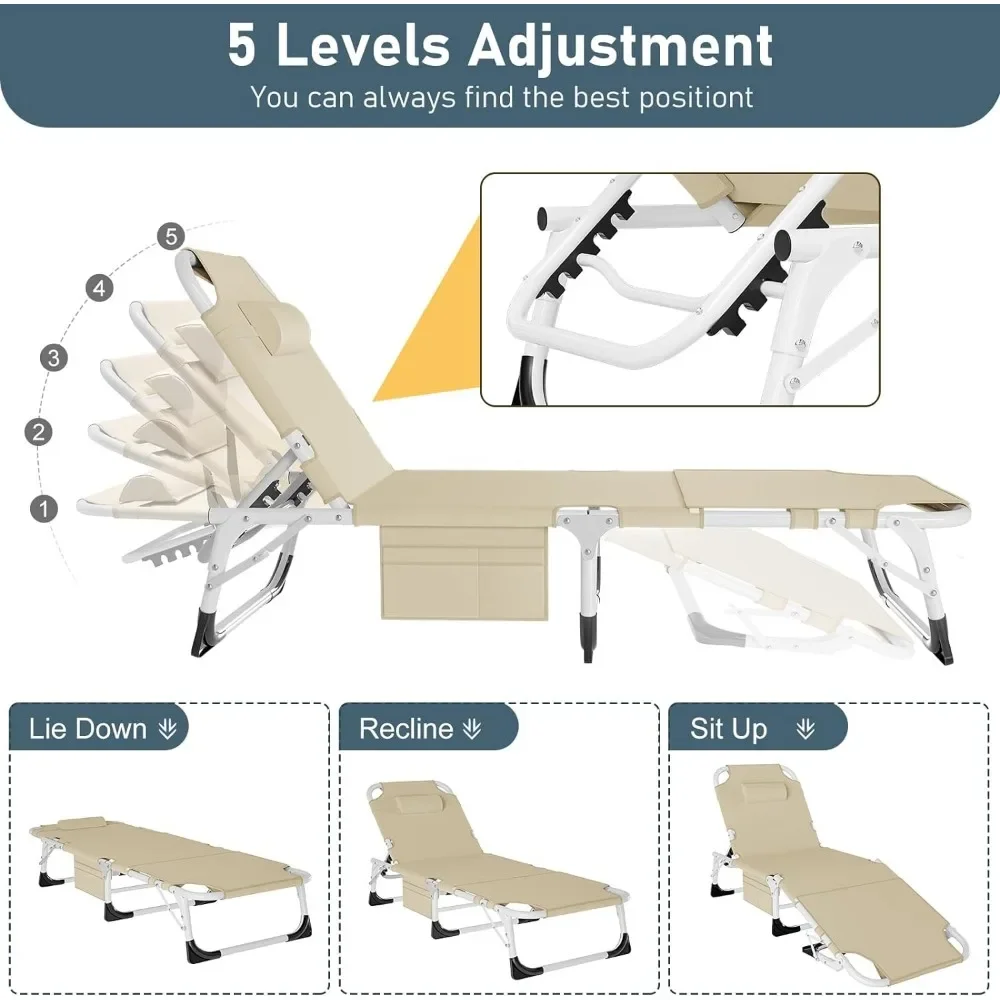 5 Levels Adjustment
You can always find the best positiont

5
4
3
2
1

Lie Down

Recline

Sit Up