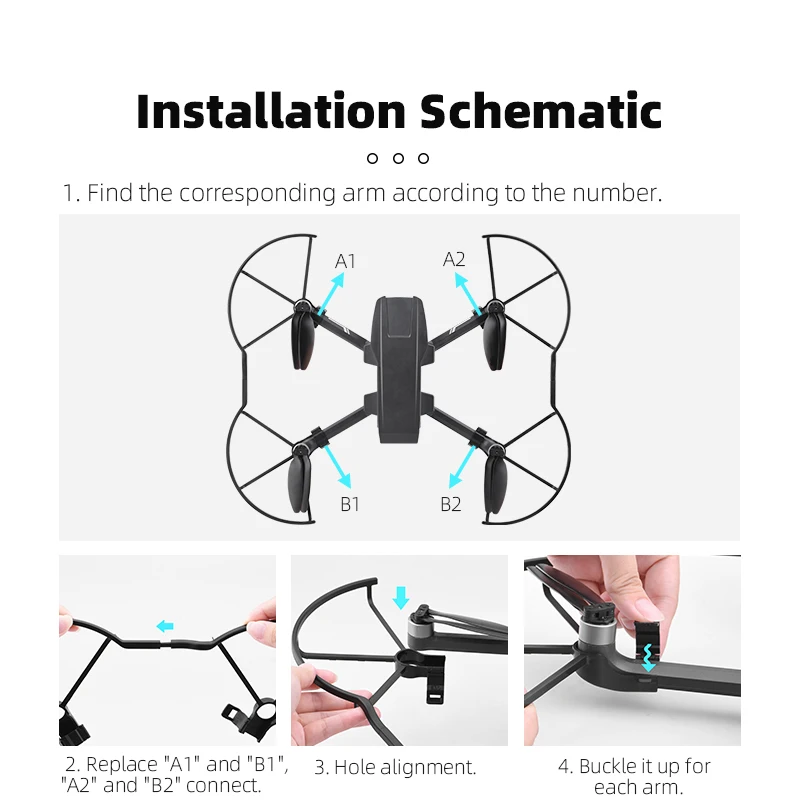 Installation Schematic

1. Find the corresponding arm according to the number.

A1
A2
B1
B2

2. Replace "A1" and "B1", "A2" and "B2" connect.

3. Hole alignment.

4. Buckle it up for each arm.