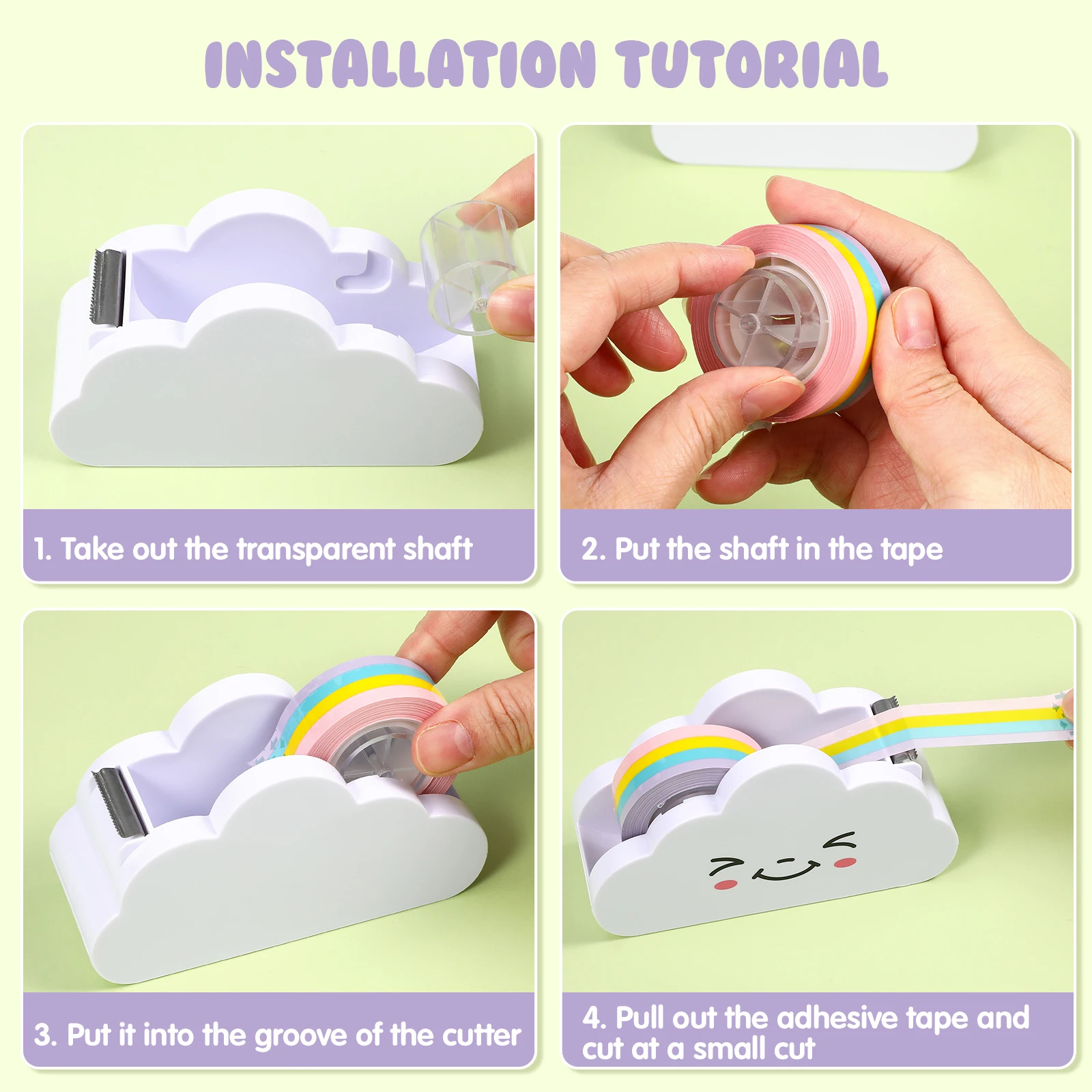 INSTALLATION TUTORIAL

1. Take out the transparent shaft

2. Put the shaft in the tape

3. Put it into the groove of the cutter

4. Pull out the adhesive tape and cut at a small cut