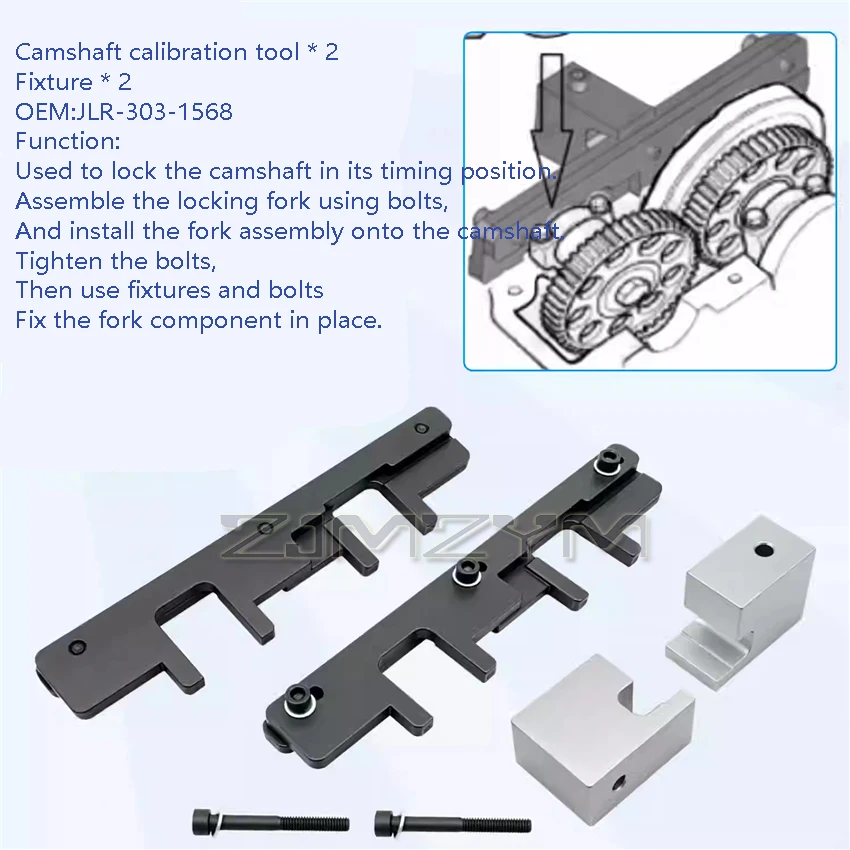 Camshaft calibration tool * 2
Fixture * 2
OEM:JLR-303-1568
Function:
Used to lock the camshaft in its timing position.
Assemble the locking fork using bolts,
And install the fork assembly onto the camshaft.
Tighten the bolts,
Then use fixtures and bolts
Fix the fork component in place.

ZJMZYM