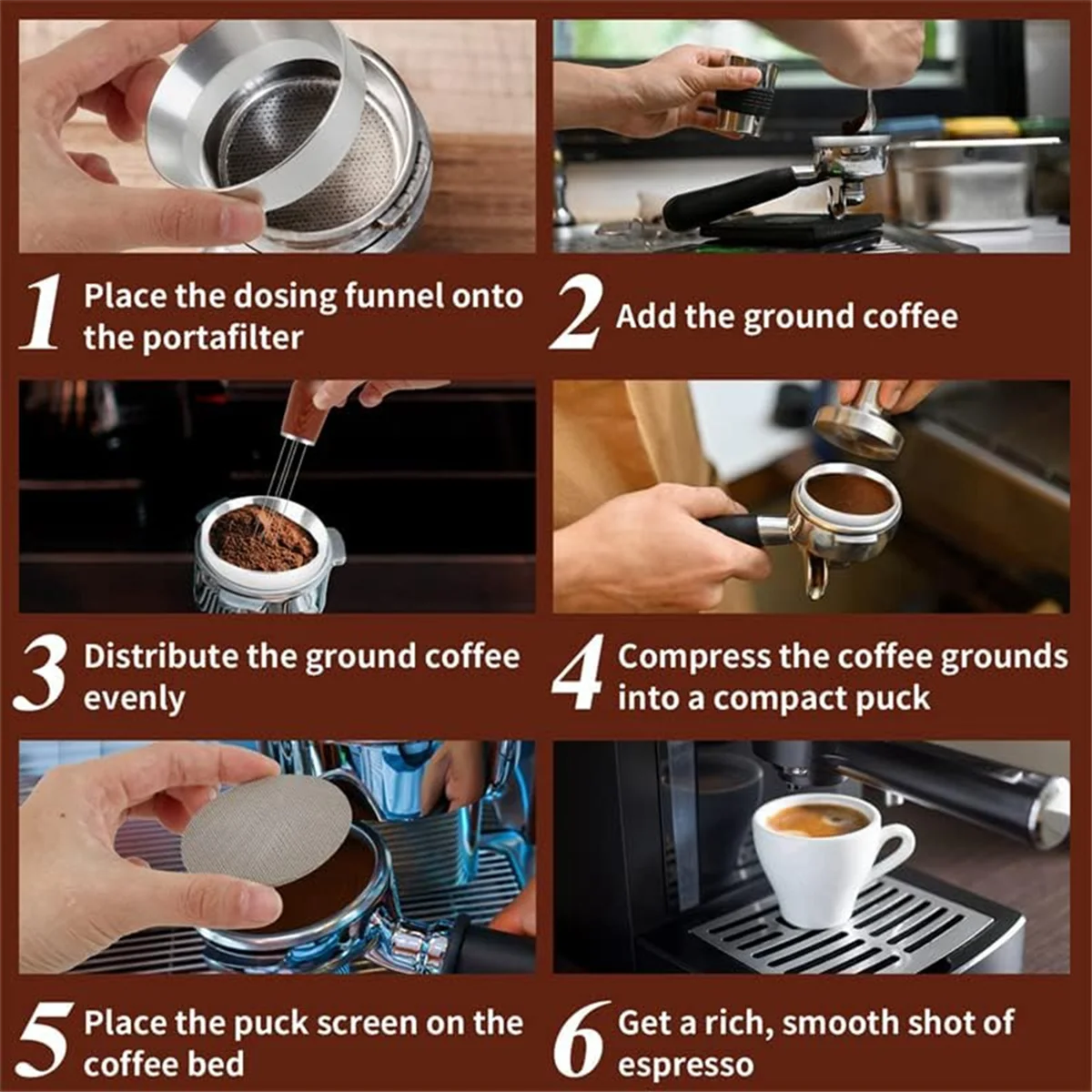 1 Place the dosing funnel onto the portafilter

2 Add the ground coffee

3 Distribute the ground coffee evenly

4 Compress the coffee grounds into a compact puck

5 Place the puck screen on the coffee bed

6 Get a rich, smooth shot of espresso