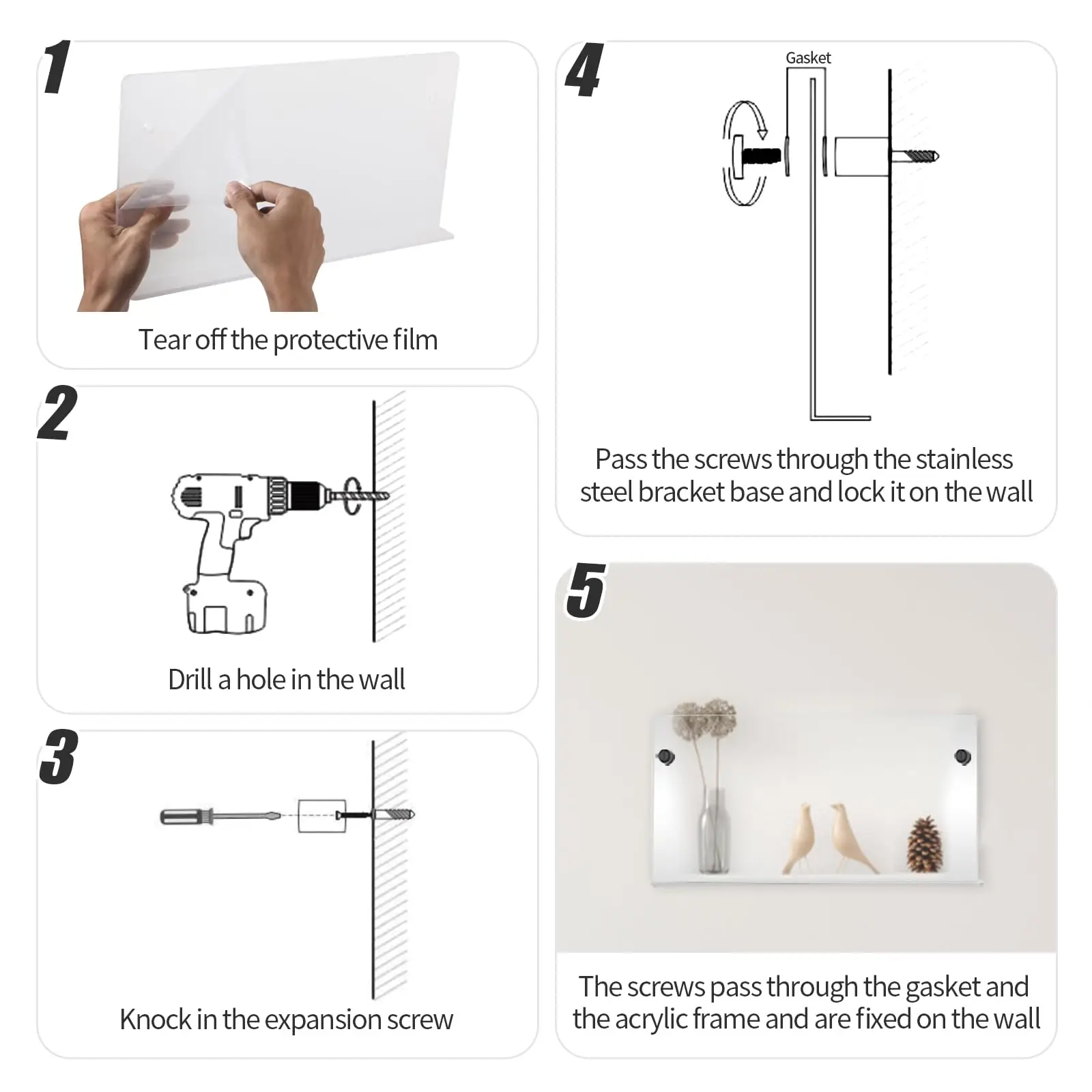 1

Tear off the protective film

2

Drill a hole in the wall

3

Knock in the expansion screw

4

Gasket

Pass the screws through the stainless steel bracket base and lock it on the wall

5

The screws pass through the gasket and the acrylic frame and are fixed on the wall