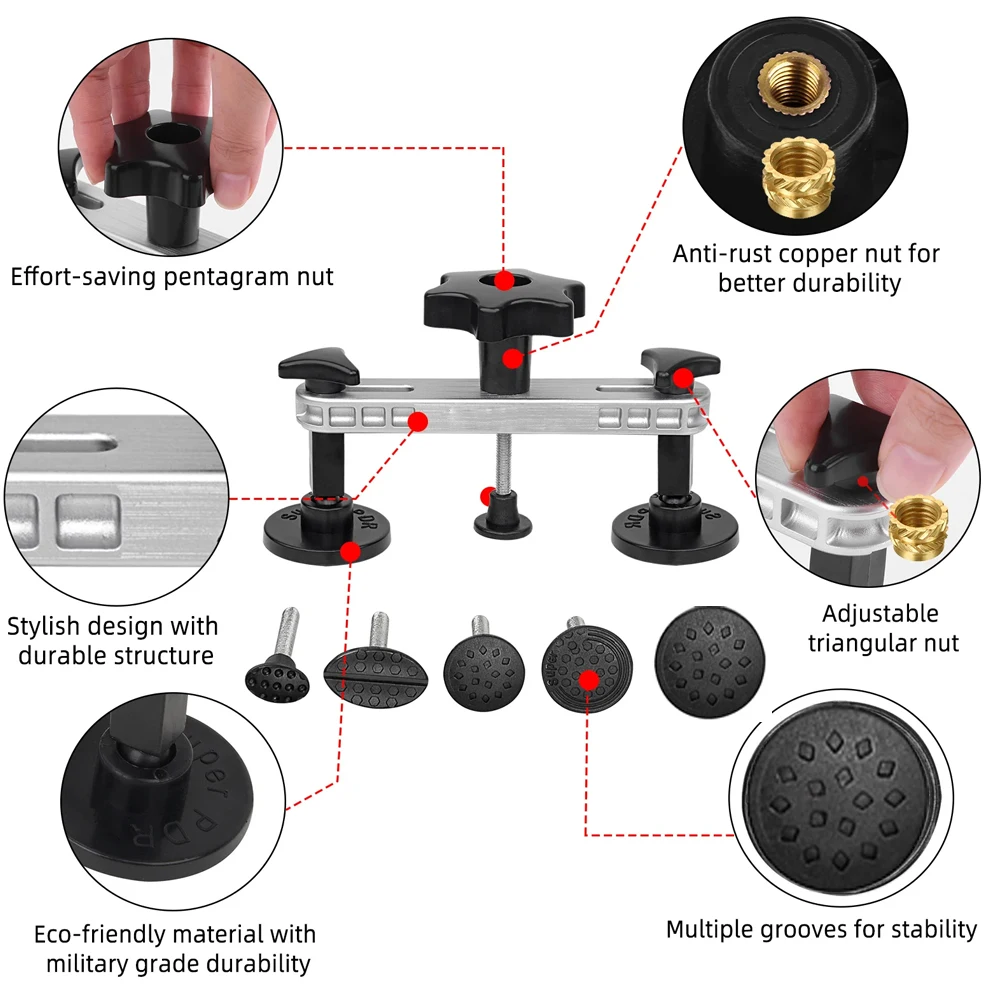 Effort-saving pentagram nut

Anti-rust copper nut for better durability

Stylish design with durable structure

Adjustable triangular nut

Eco-friendly material with military grade durability

Multiple grooves for stability

Super PDR