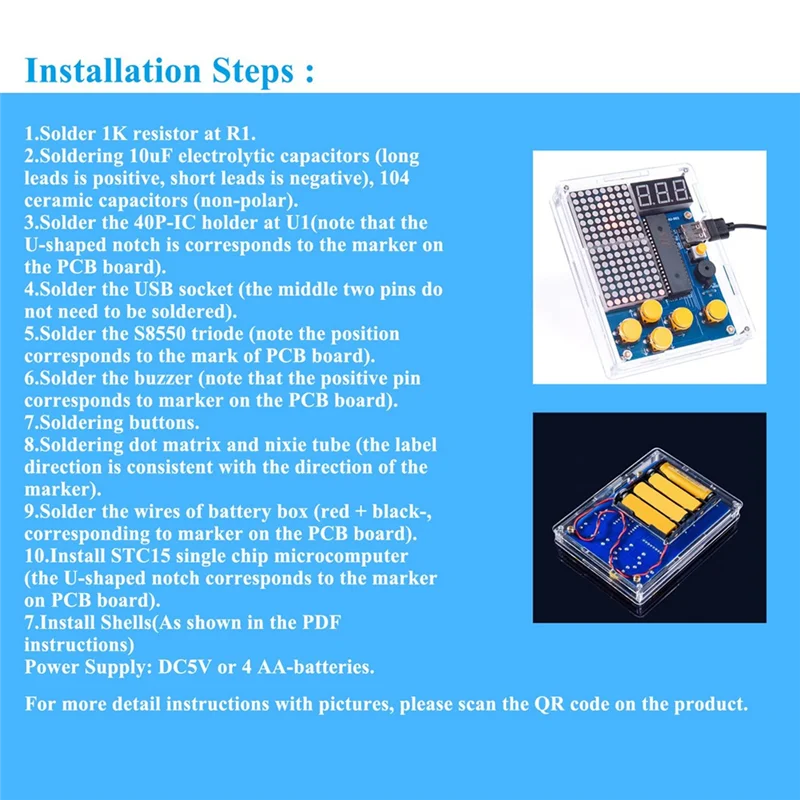 Installation Steps :

1.Solder 1K resistor at R1.
2.Soldering 10uF electrolytic capacitors (long leads is positive, short leads is negative), 104 ceramic capacitors (non-polar).
3.Solder the 40P-IC holder at U1(note that the U-shaped notch is corresponds to the marker on the PCB board).
4.Solder the USB socket (the middle two pins do not need to be soldered).
5.Solder the S8550 triode (note the position corresponds to the mark of PCB board).
6.Solder the buzzer (note that the positive pin corresponds to marker on the PCB board).
7.Soldering buttons.
8.Soldering dot matrix and nixie tube (the label direction is consistent with the direction of the marker).
9.Solder the wires of battery box (red + black-, corresponding to marker on the PCB board).
10.Install STC15 single chip microcomputer (the U-shaped notch corresponds to the marker on PCB board).
7.Install Shells(As shown in the PDF instructions)
Power Supply: DC5V or 4 AA-batteries.

For more detail instructions with pictures, please scan the QR code on the product.