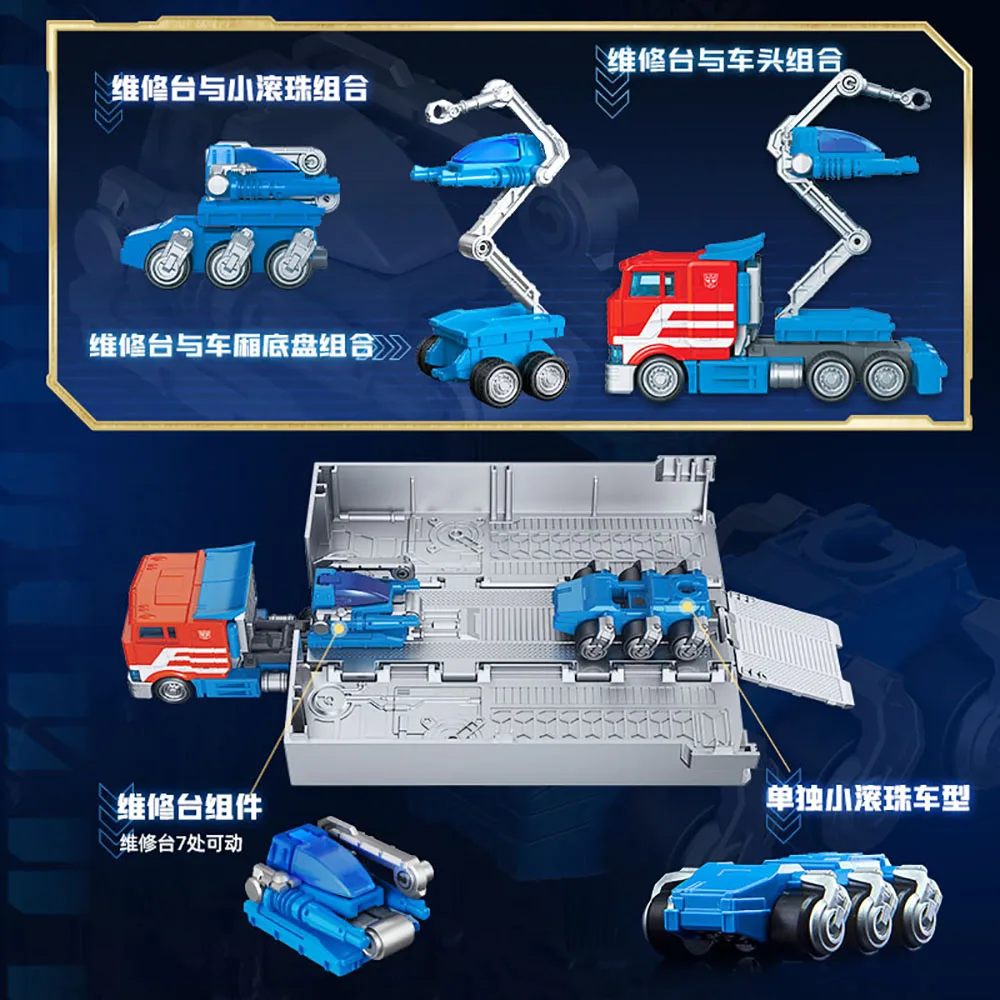 维修台与小滚珠组合

维修台与车头组合

维修台与车厢底盘组合

维修台组件
维修台7处可动

单独小滚珠车型