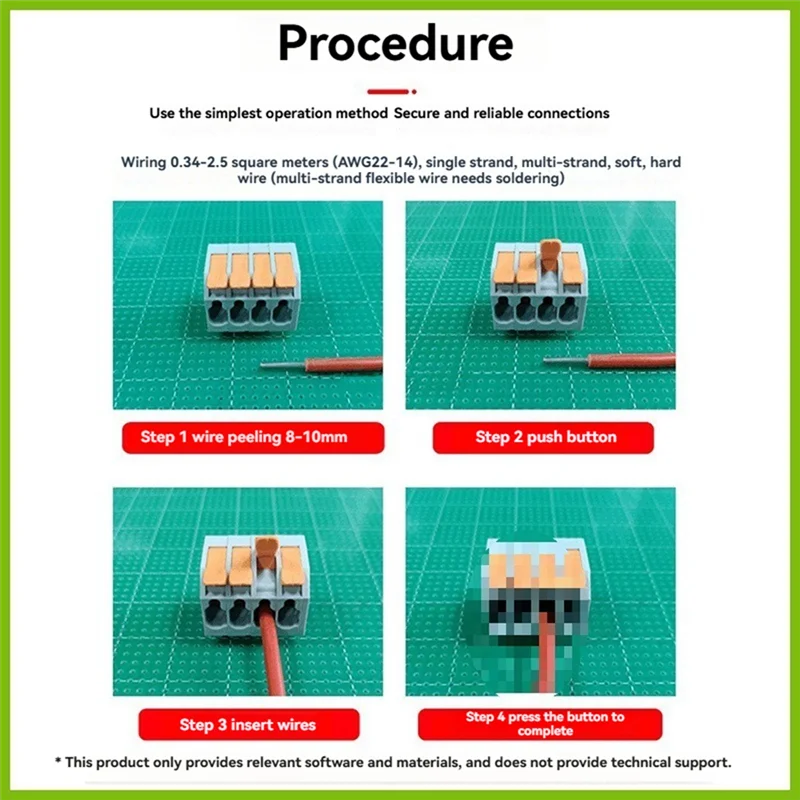 Procedure

Use the simplest operation method Secure and reliable connections

Wiring 0.34-2.5 square meters (AWG22-14), single strand, multi-strand, soft, hard wire (multi-strand flexible wire needs soldering)

Step 1 wire peeling 8-10mm

Step 2 push button

Step 3 insert wires

Step 4 press the button to complete

* This product only provides relevant software and materials, and does not provide technical support.