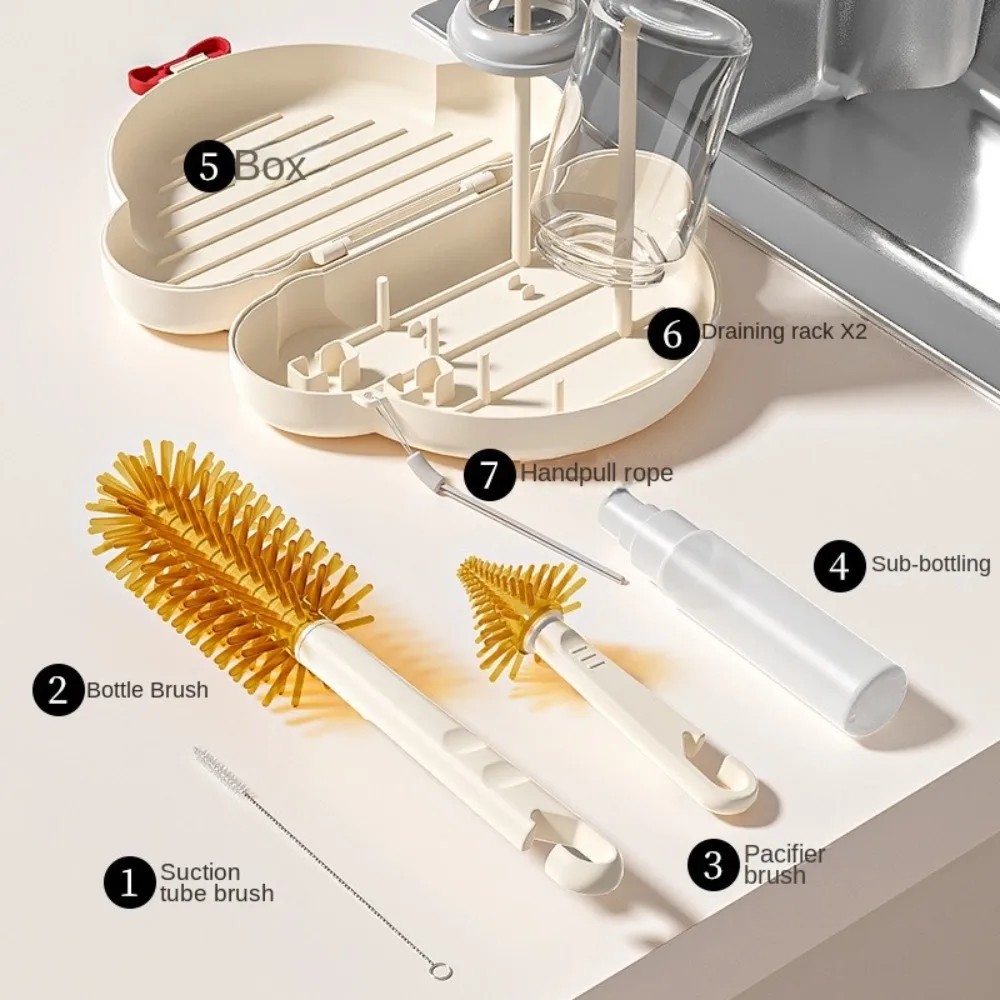 5 Box

6 Draining rack X2

7 Handpull rope

4 Sub-bottling

2 Bottle Brush

1 Suction tube brush

3 Pacifier brush