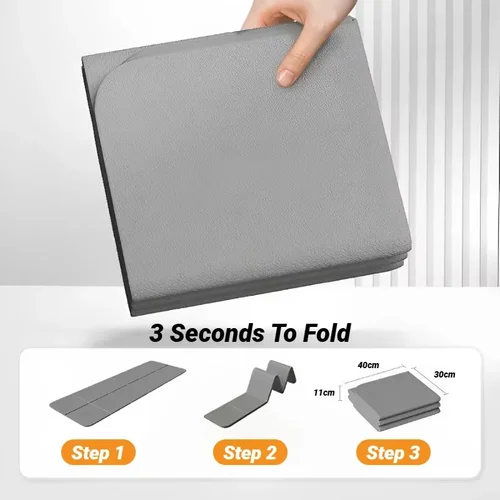 3 Seconds To Fold

40cm
30cm
11cm

Step 1

Step 2

Step 3