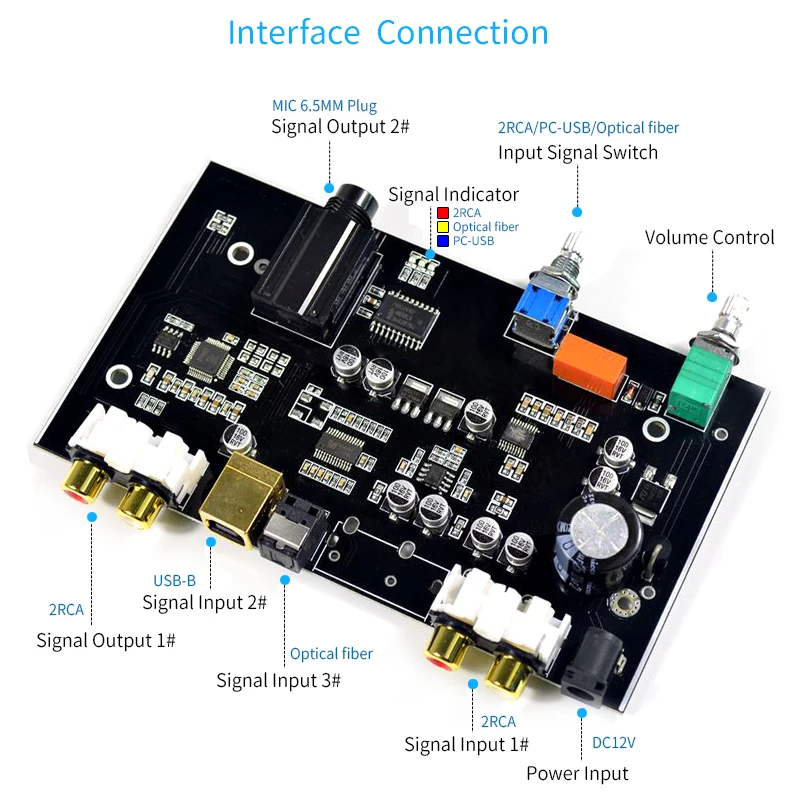 Interface Connection

MIC 6.5MM Plug
Signal Output 2#

2RCA/PC-USB/Optical fiber
Input Signal Switch

Signal Indicator
2RCA
Optical fiber
PC-USB

Volume Control

USB-B
Signal Input 2#

2RCA
Signal Output 1#

Optical fiber
Signal Input 3#

2RCA
Signal Input 1#

DC12V
Power Input