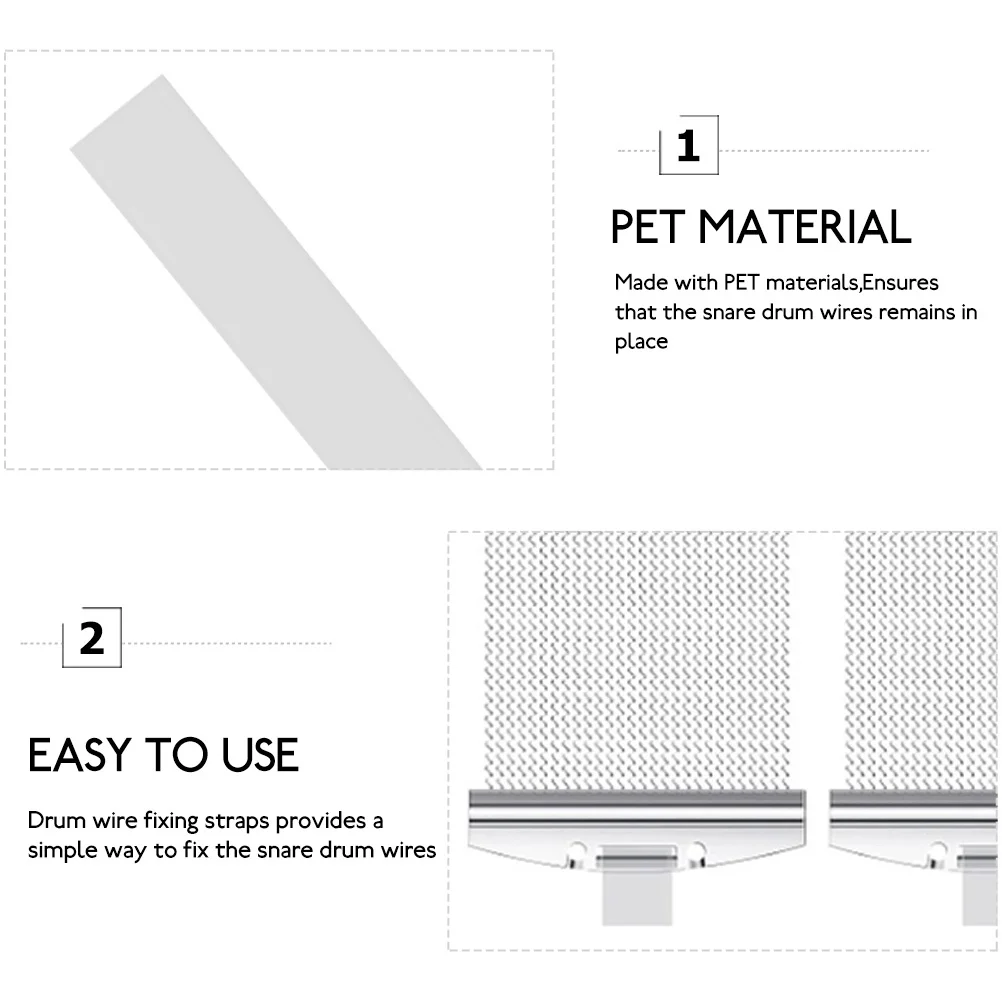 1

PET MATERIAL

Made with PET materials,Ensures that the snare drum wires remains in place

2

EASY TO USE

Drum wire fixing straps provides a simple way to fix the snare drum wires