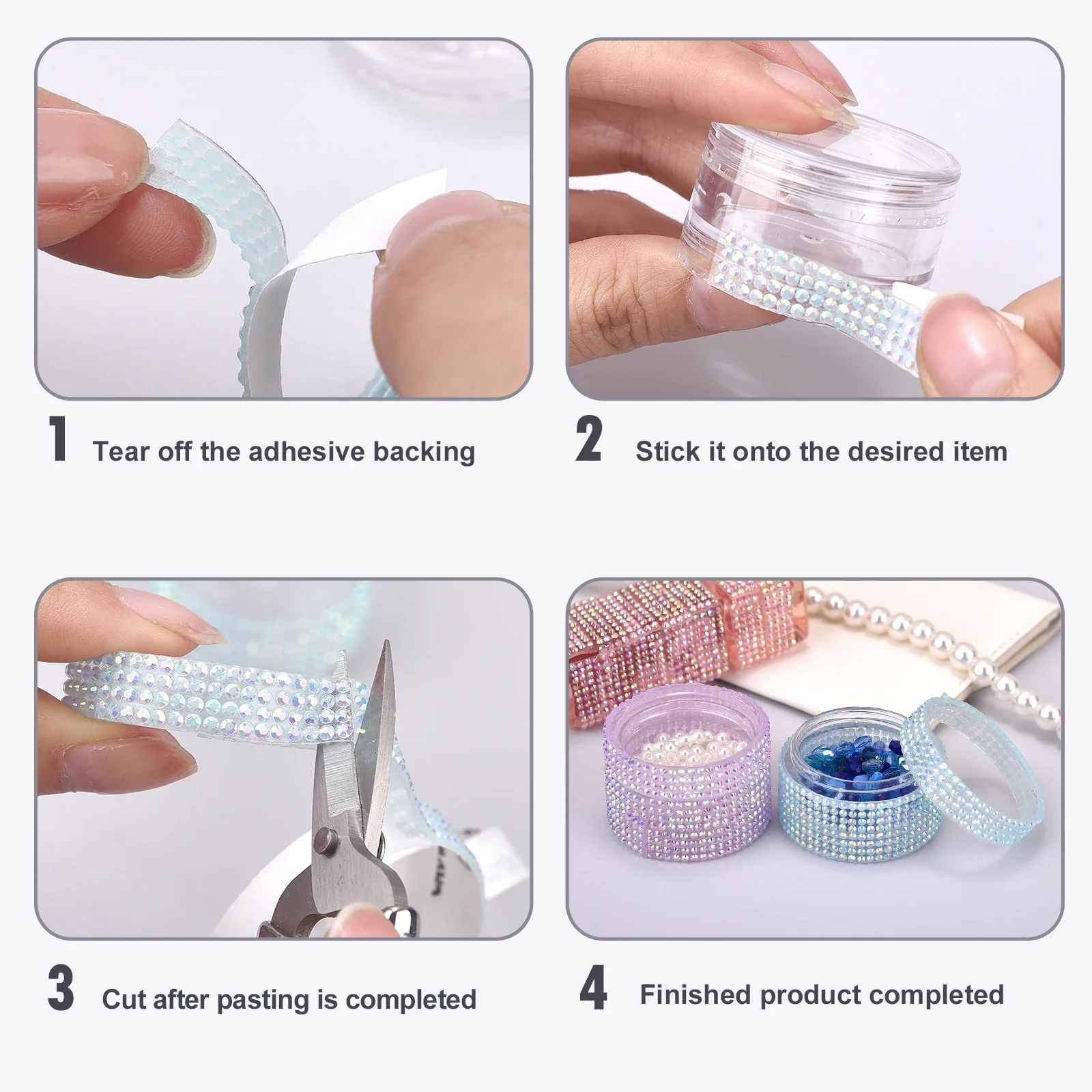 1 Tear off the adhesive backing

2 Stick it onto the desired item

3 Cut after pasting is completed

4 Finished product completed