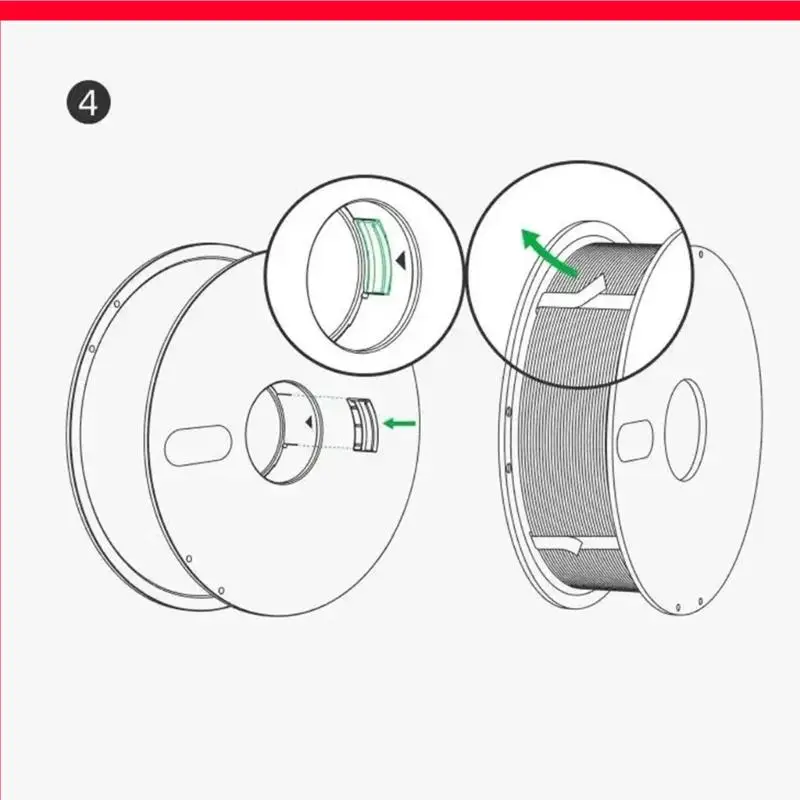 4