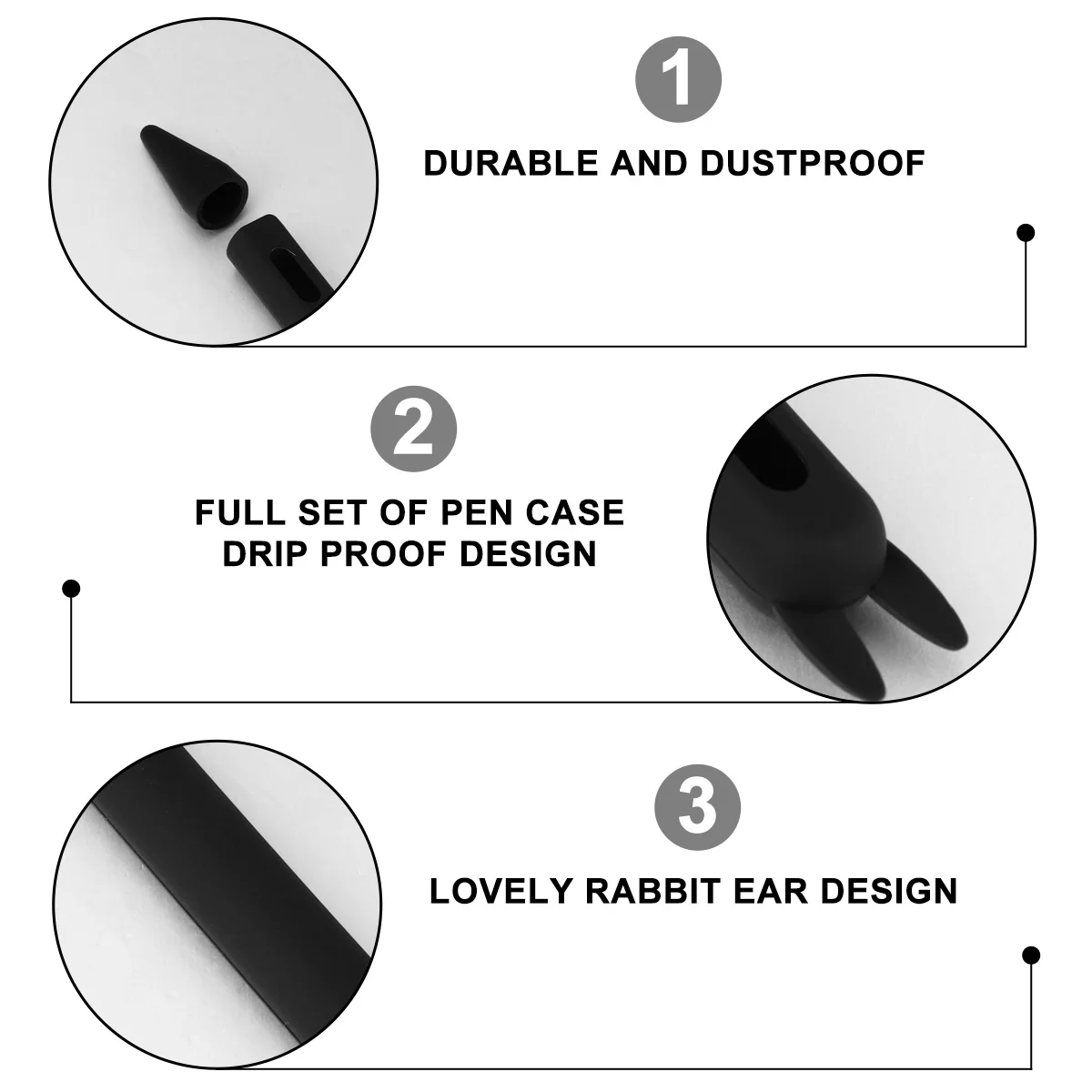 1

DURABLE AND DUSTPROOF

2

FULL SET OF PEN CASE
DRIP PROOF DESIGN

3

LOVELY RABBIT EAR DESIGN