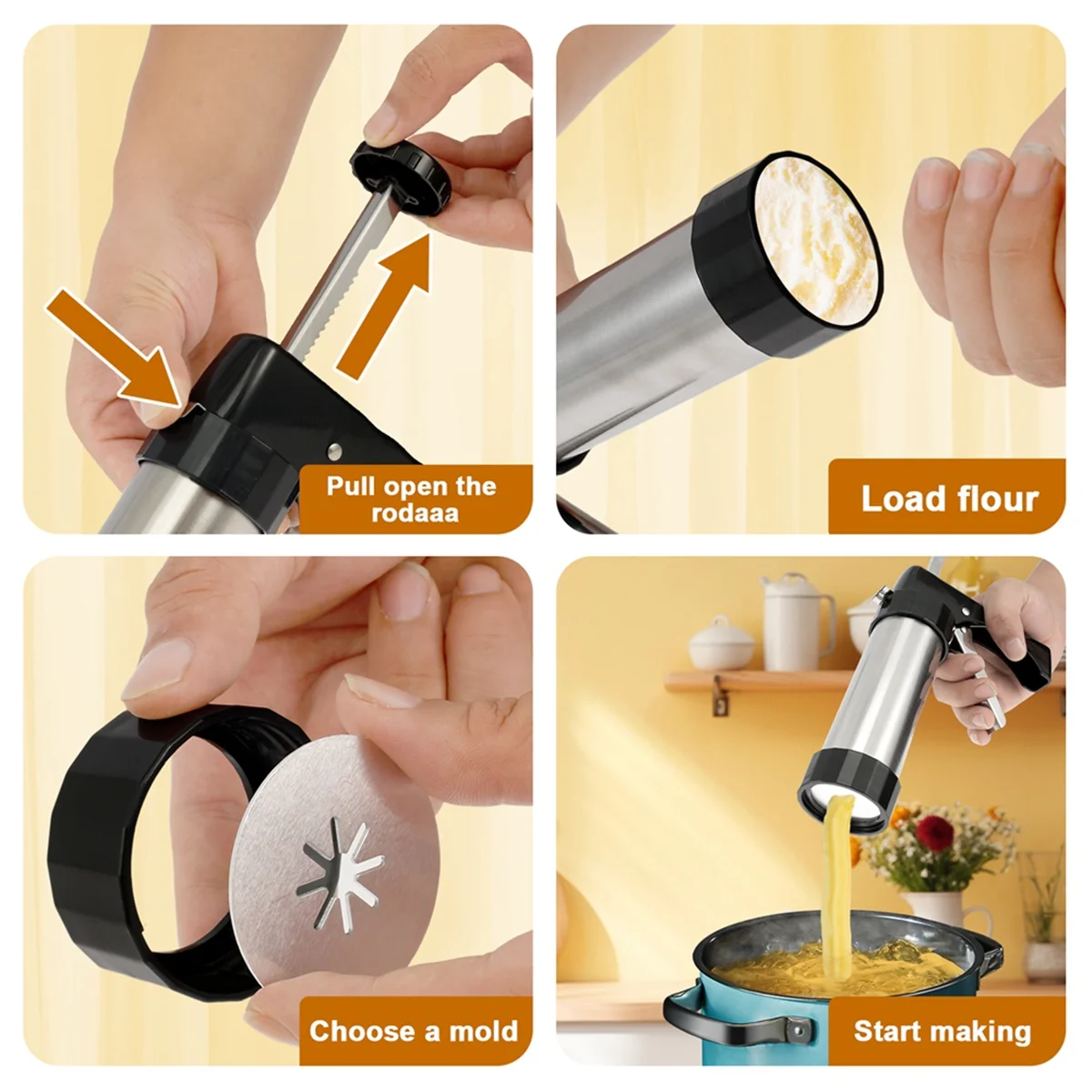 Pull open the rodaaa

Load flour

Choose a mold

Start making