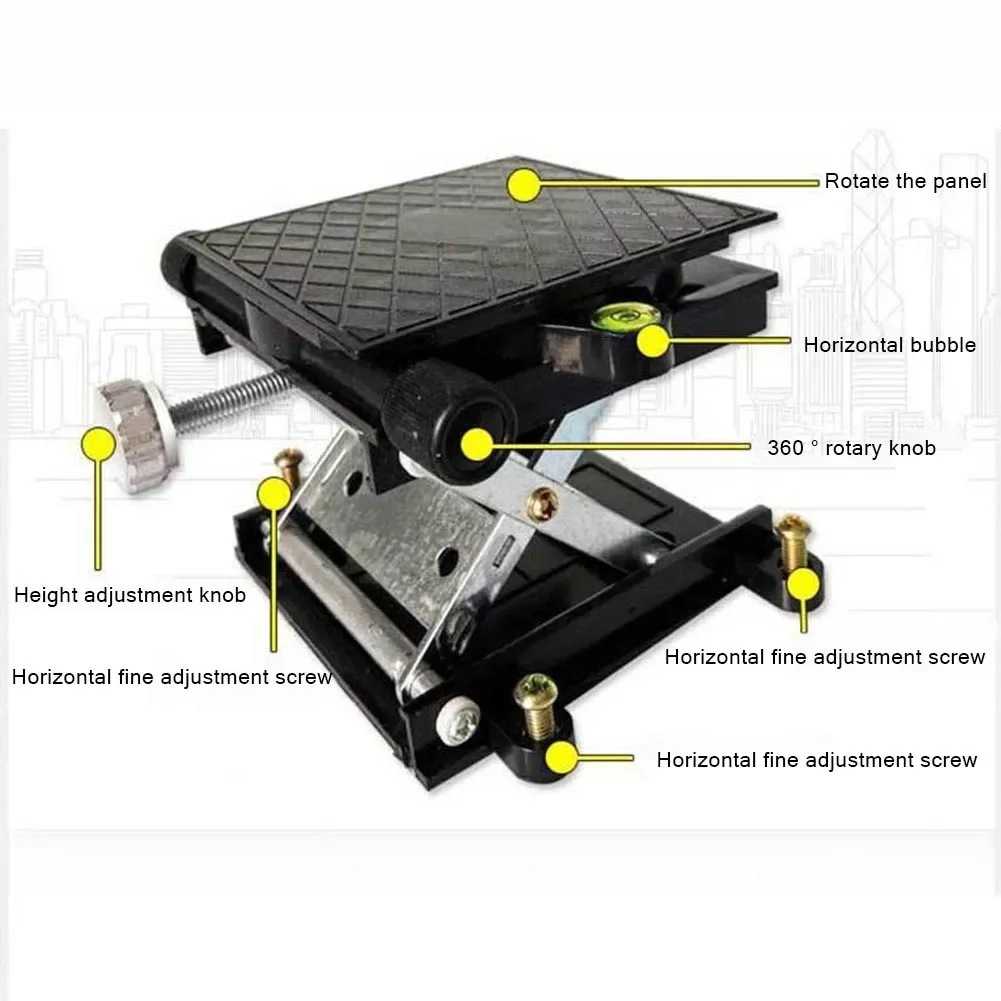 Rotate the panel

Horizontal bubble

360 ° rotary knob

Height adjustment knob

Horizontal fine adjustment screw

Horizontal fine adjustment screw

Horizontal fine adjustment screw