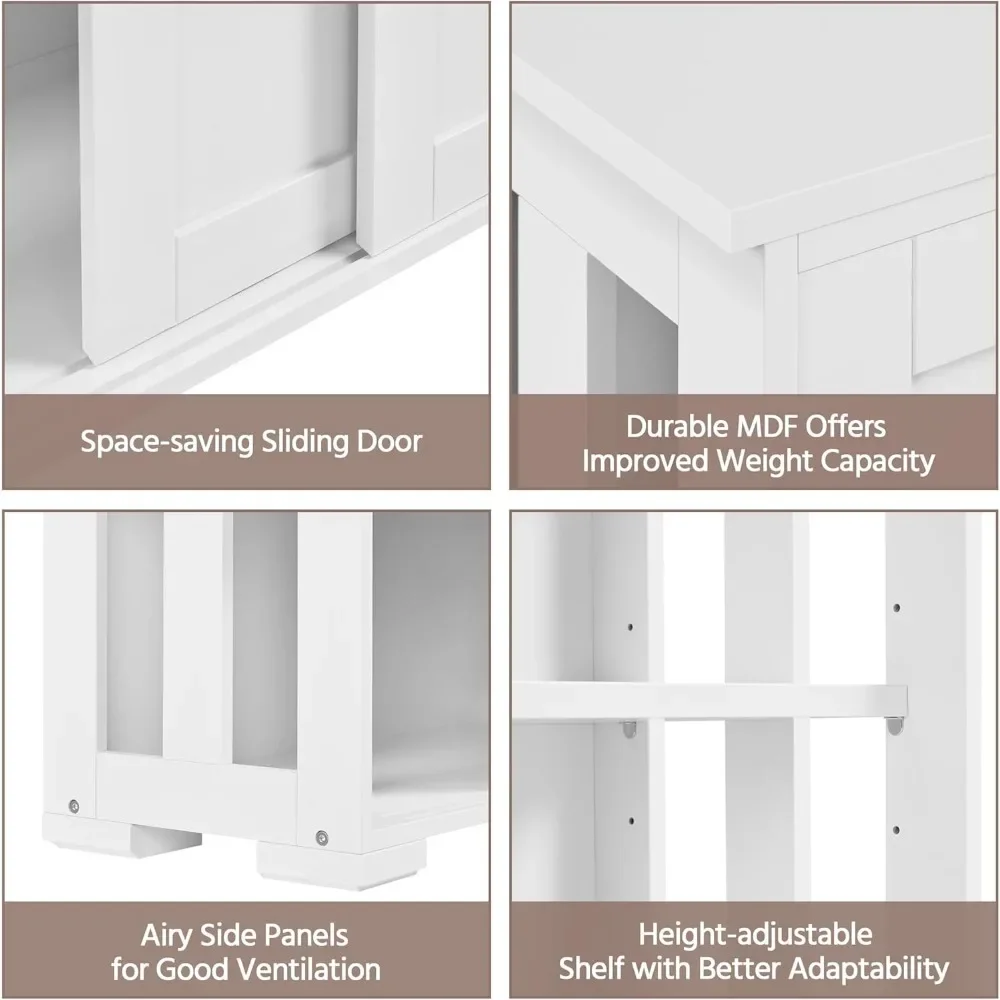 Space-saving Sliding Door

Durable MDF Offers Improved Weight Capacity

Airy Side Panels for Good Ventilation

Height-adjustable Shelf with Better Adaptability