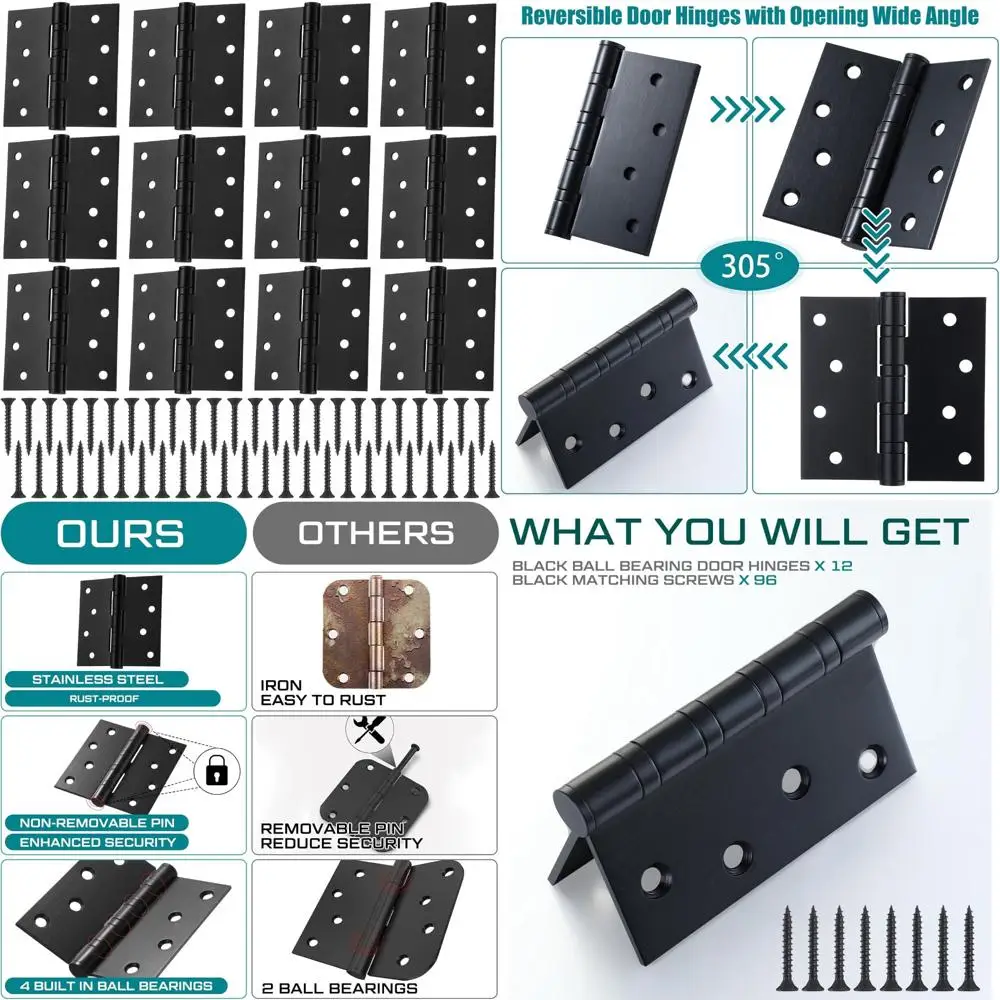 Reversible Door Hinges with Opening Wide Angle

305°

OURS

OTHERS

WHAT YOU WILL GET

BLACK BALL BEARING DOOR HINGES X 12
BLACK MATCHING SCREWS X 96

STAINLESS STEEL
RUST-PROOF

IRON
EASY TO RUST

NON-REMOVABLE PIN
ENHANCED SECURITY

REMOVABLE PIN
REDUCE SECURITY

4 BUILT IN BALL BEARINGS

2 BALL BEARINGS