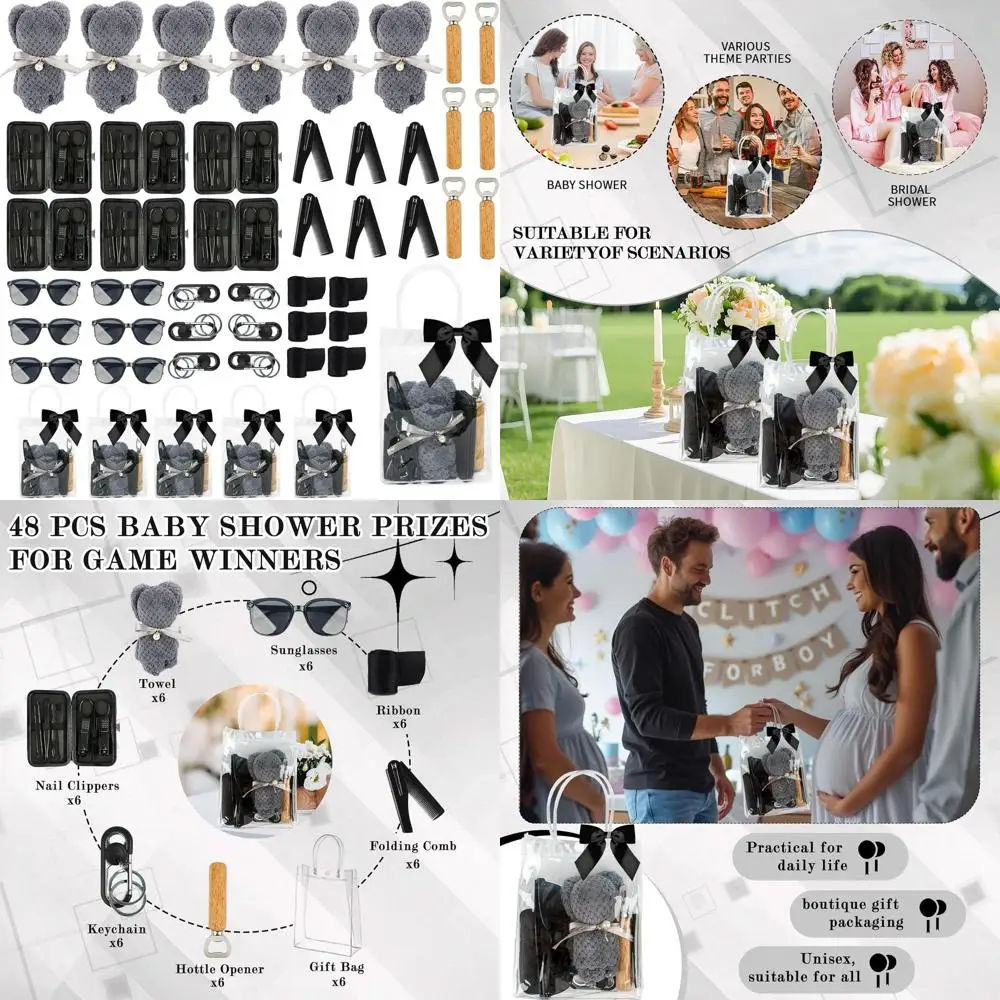 VARIOUS THEME PARTIES

BABY SHOWER

BRIDAL SHOWER

SUITABLE FOR VARIETYOF SCENARIOS

48 PCS BABY SHOWER PRIZES FOR GAME WINNERS

Towel x6

Sunglasses x6

Ribbon x6

Nail Clippers x6

Folding Comb x6

Keychain x6

Hottle Opener x6

Gift Bag x6

CLITCH FORBOY

Practical for daily life

boutique gift packaging

Unisex, suitable for all