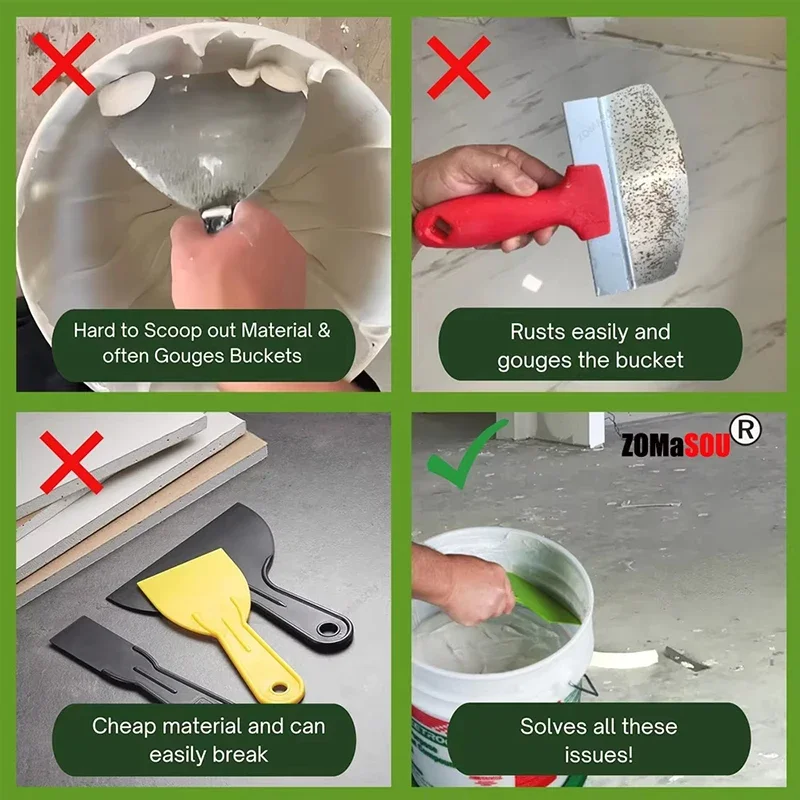 Hard to Scoop out Material & often Gouges Buckets

Rusts easily and gouges the bucket

Cheap material and can easily break

ZOMaSOU®

Solves all these issues!