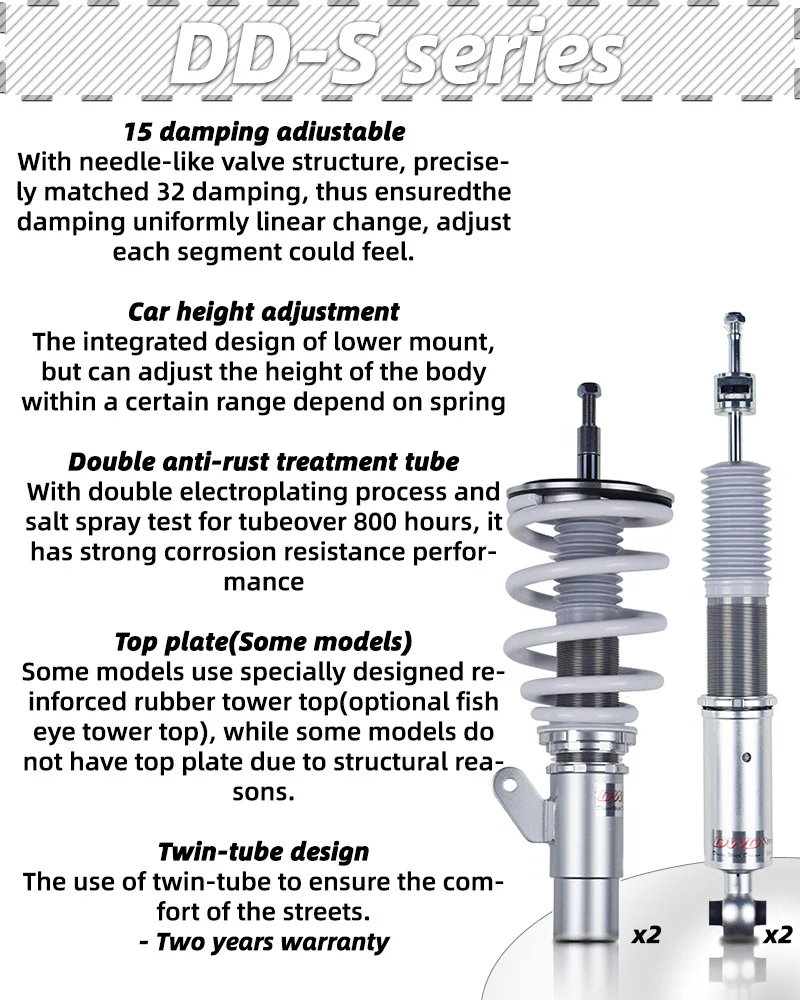 DD-S series

15 damping adiustable
With needle-like valve structure, precisely matched 32 damping, thus ensuredthe damping uniformly linear change, adjust each segment could feel.

Car height adjustment
The integrated design of lower mount, but can adjust the height of the body within a certain range depend on spring

Double anti-rust treatment tube
With double electroplating process and salt spray test for tubeover 800 hours, it has strong corrosion resistance performance

Top plate(Some models)
Some models use specially designed reinforced rubber tower top(optional fish eye tower top), while some models do not have top plate due to structural reasons.

Twin-tube design
The use of twin-tube to ensure the comfort of the streets.
- Two years warranty

x2

x2