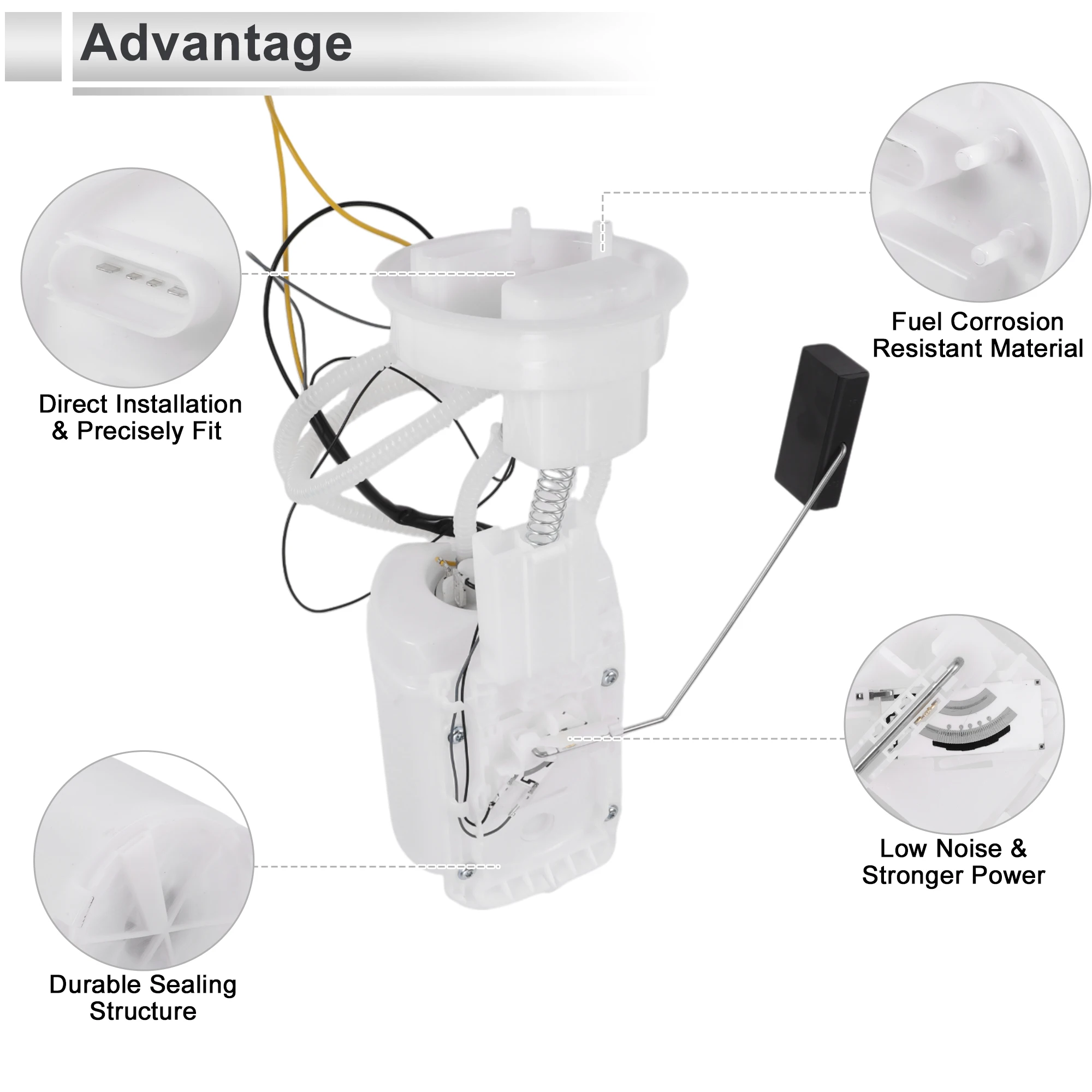 Advantage

Direct Installation & Precisely Fit

Fuel Corrosion Resistant Material

Low Noise & Stronger Power

Durable Sealing Structure