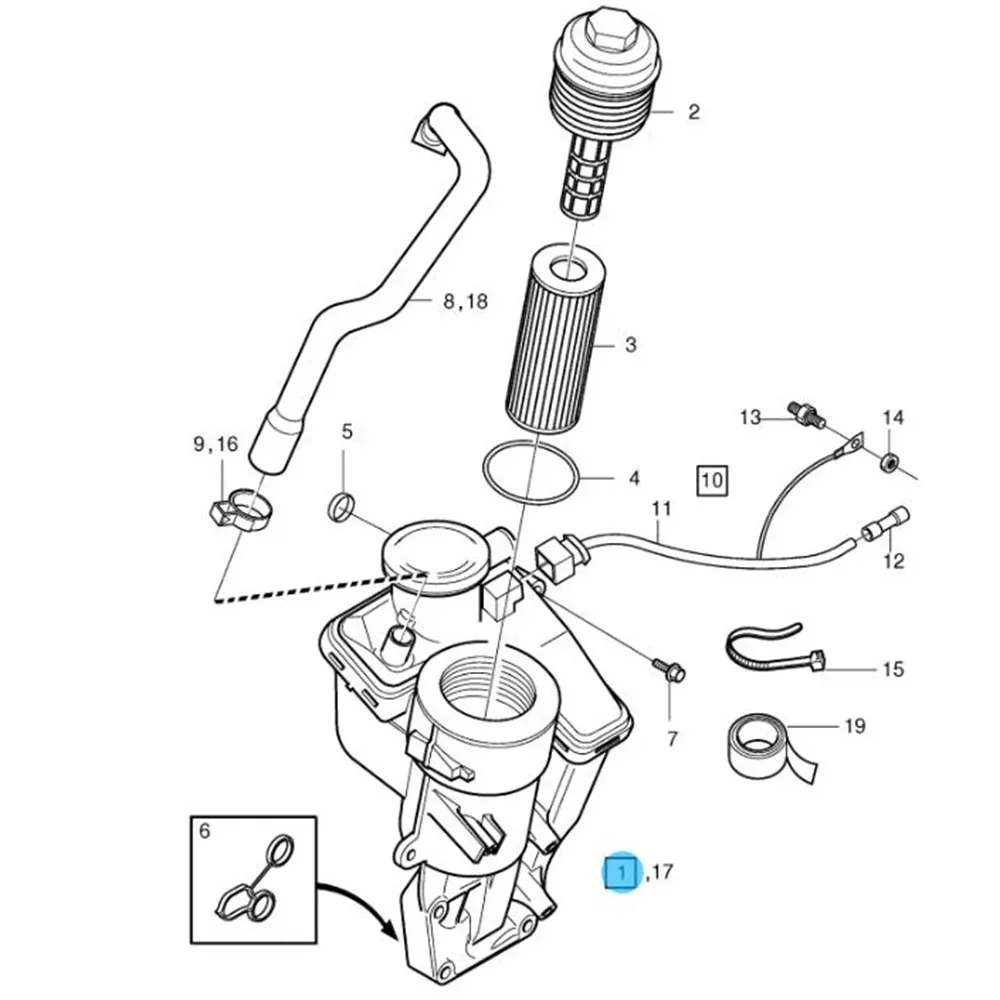 2
8,18
3
13
14
9,16
5
4
10
11
12
15
7
19
6
1 ,17