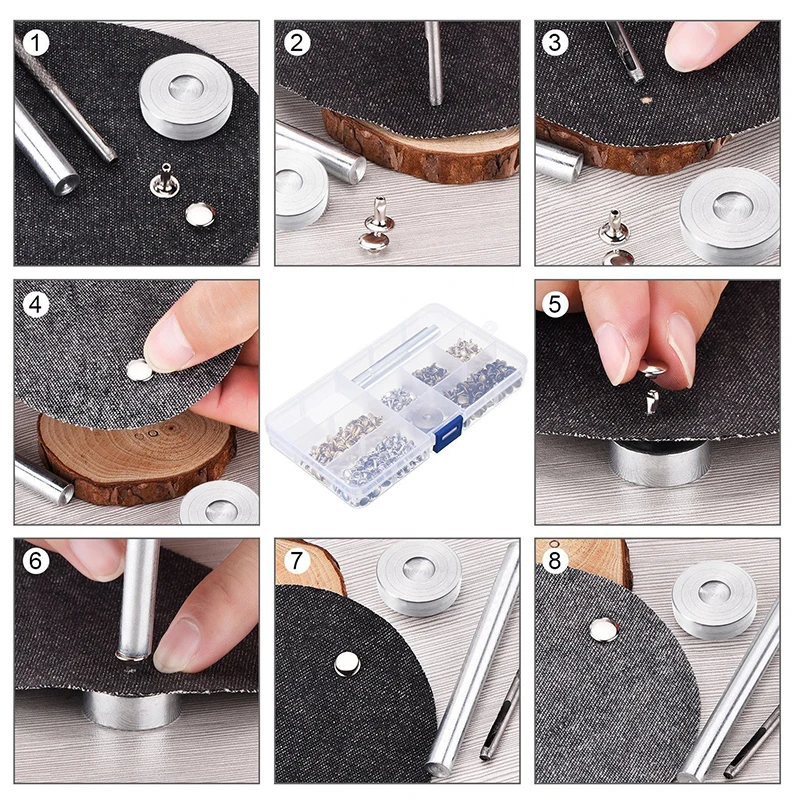 1

2

3

4

5

6

7

8