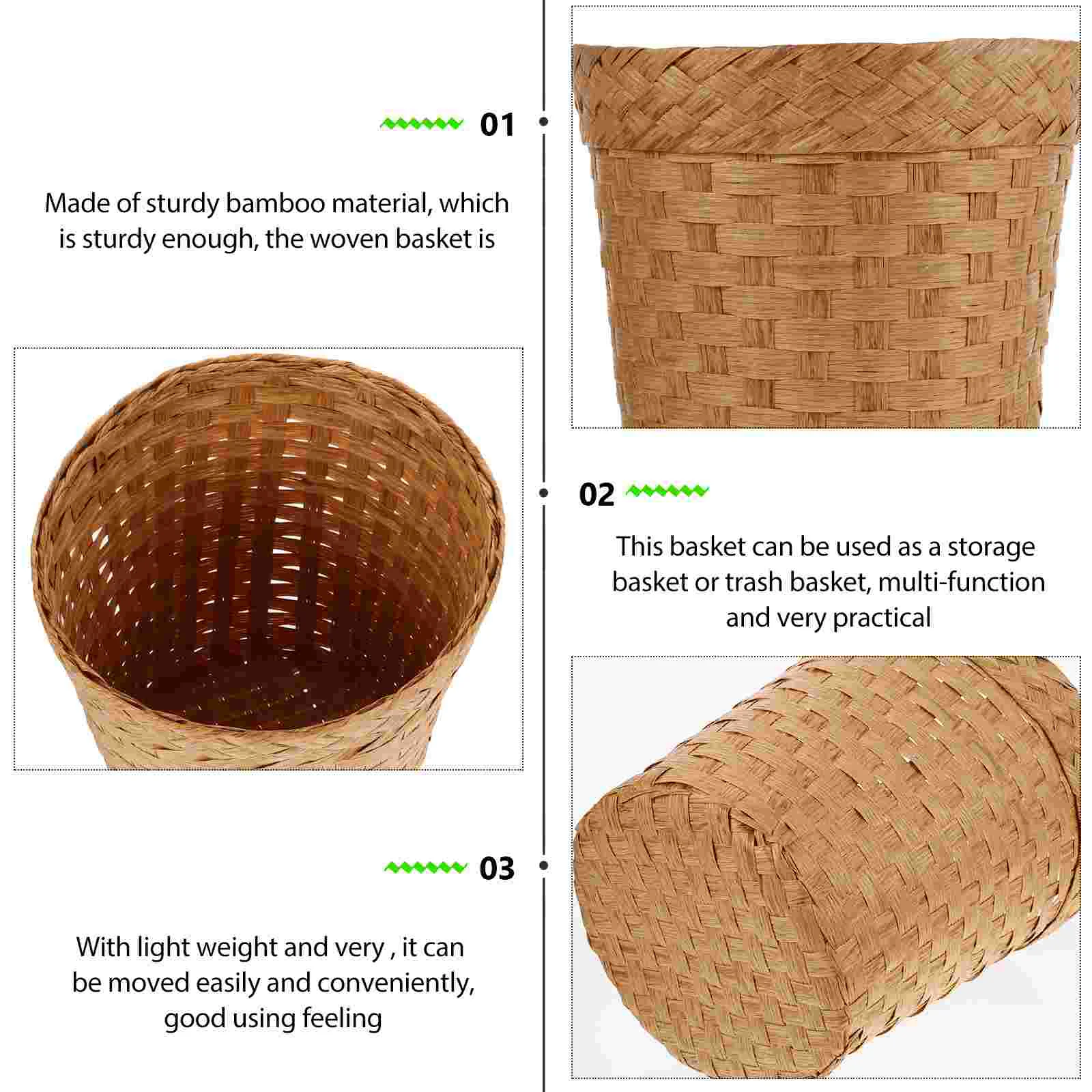 01

Made of sturdy bamboo material, which is sturdy enough, the woven basket is

02

This basket can be used as a storage basket or trash basket, multi-function and very practical

03

With light weight and very , it can be moved easily and conveniently, good using feeling