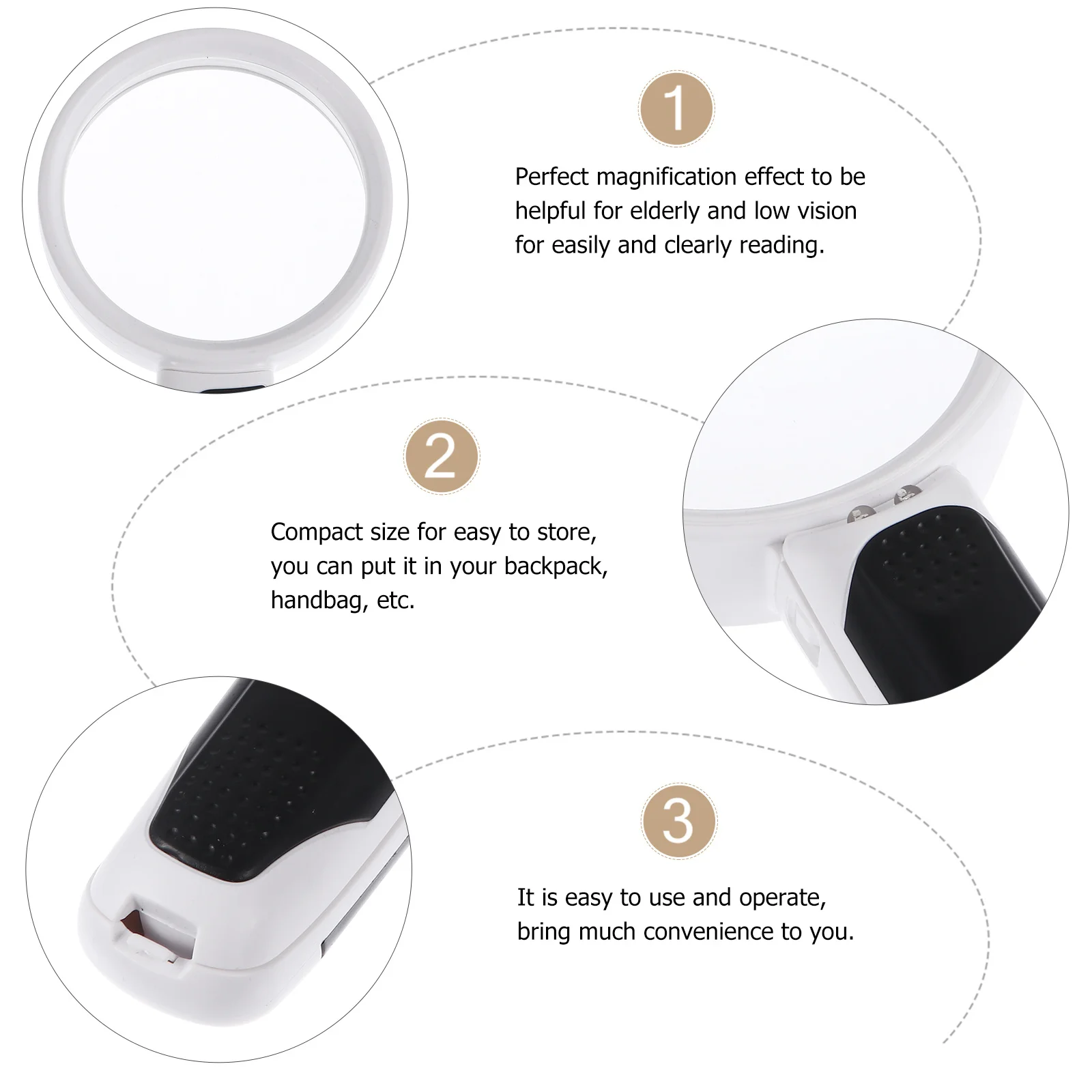 1

Perfect magnification effect to be helpful for elderly and low vision for easily and clearly reading.

2

Compact size for easy to store, you can put it in your backpack, handbag, etc.

3

It is easy to use and operate, bring much convenience to you.