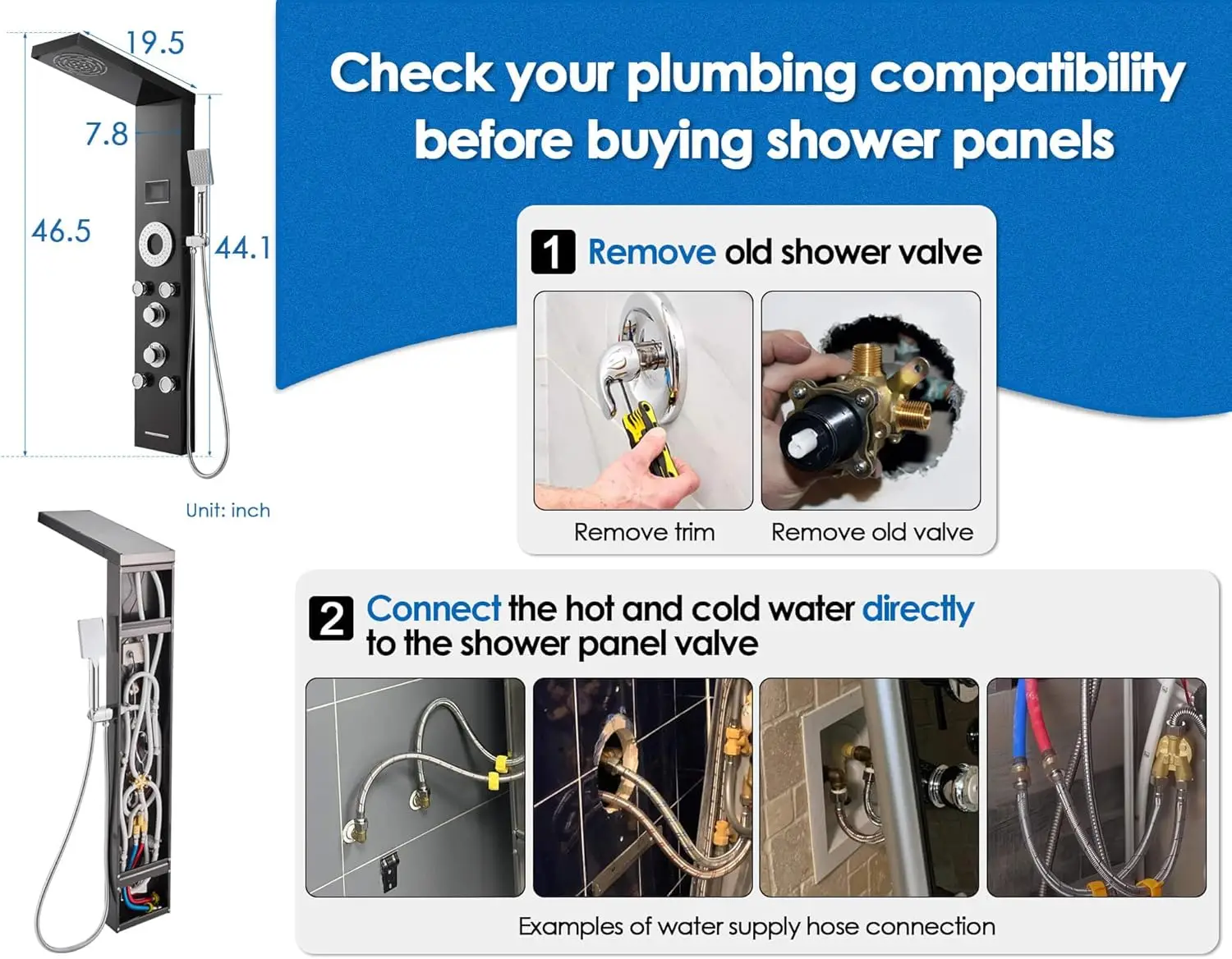 19.5

7.8

46.5

44.1

Unit: inch

Check your plumbing compatibility before buying shower panels

1 Remove old shower valve

Remove trim

Remove old valve

2 Connect the hot and cold water directly to the shower panel valve

Examples of water supply hose connection