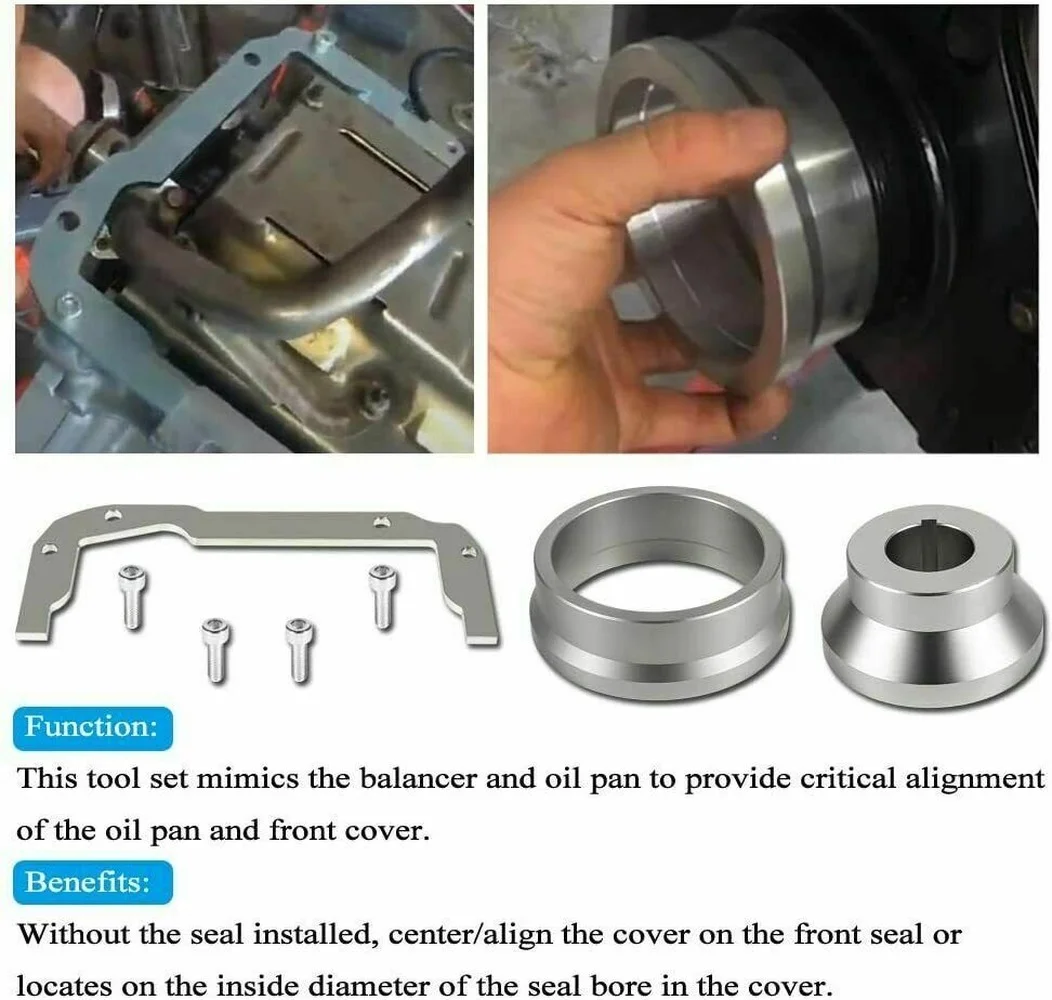 Function:

This tool set mimics the balancer and oil pan to provide critical alignment of the oil pan and front cover.

Benefits:

Without the seal installed, center/align the cover on the front seal or locates on the inside diameter of the seal bore in the cover.