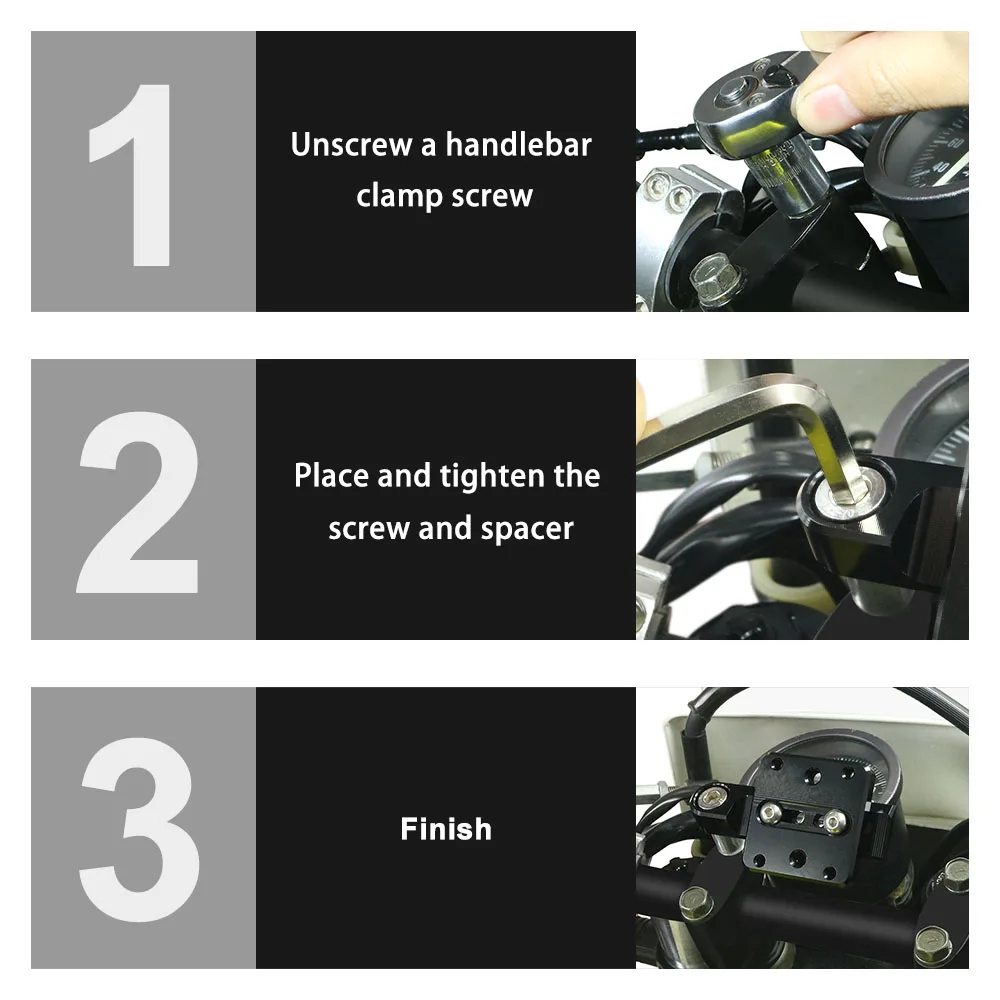 1

Unscrew a handlebar clamp screw

2

Place and tighten the screw and spacer

3

Finish